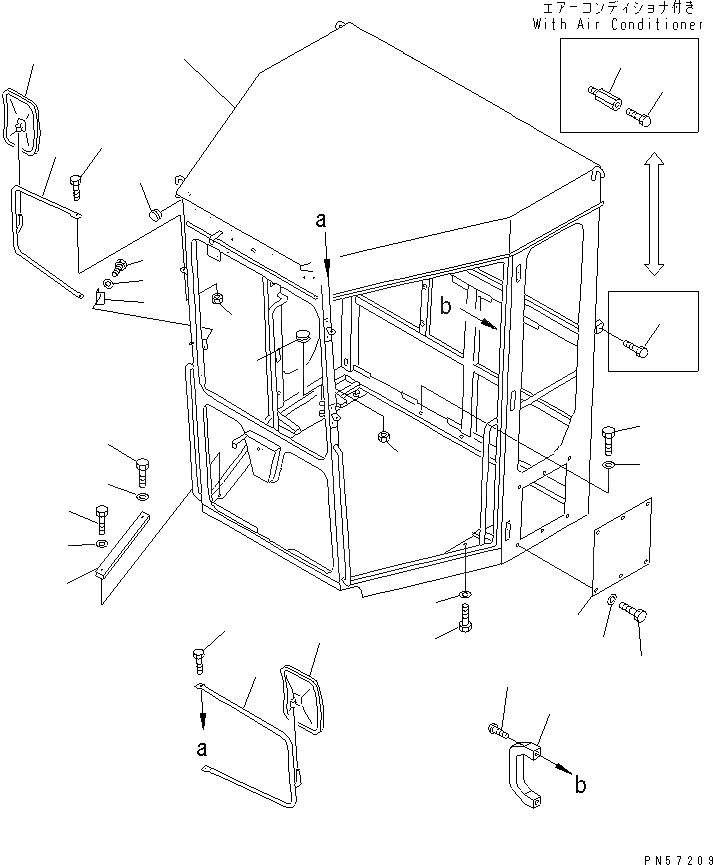 エアーコンディショナ付き
With Air Conditioner

a

b

a

b

PN57209