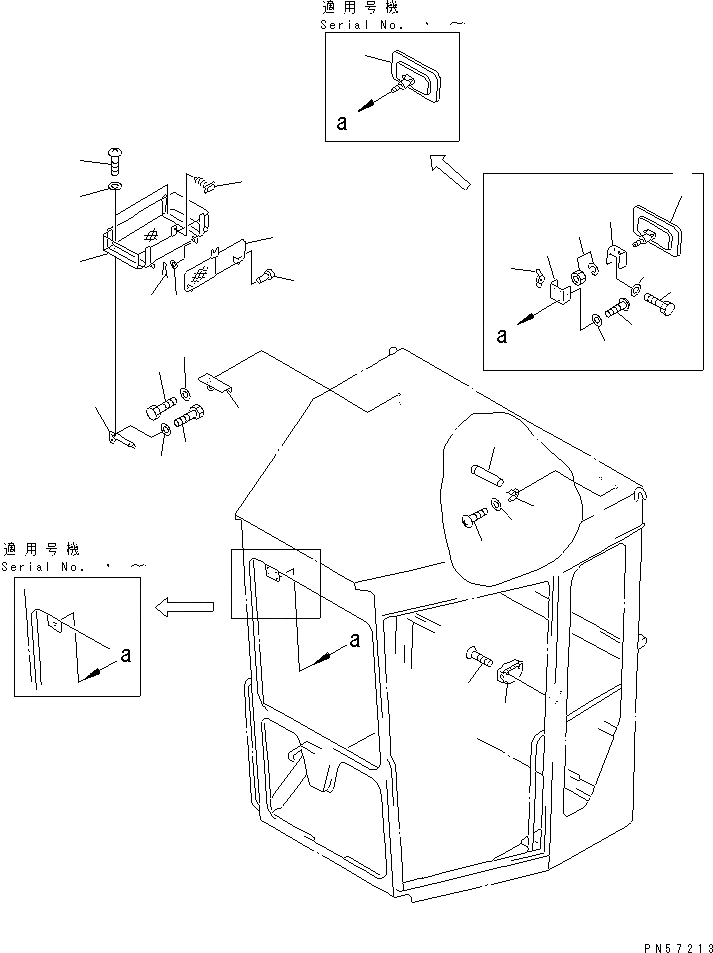 適用号機
Serial No. ・ ~

a

a

適用号機
Serial No. ・ ~

a

a

PN57213