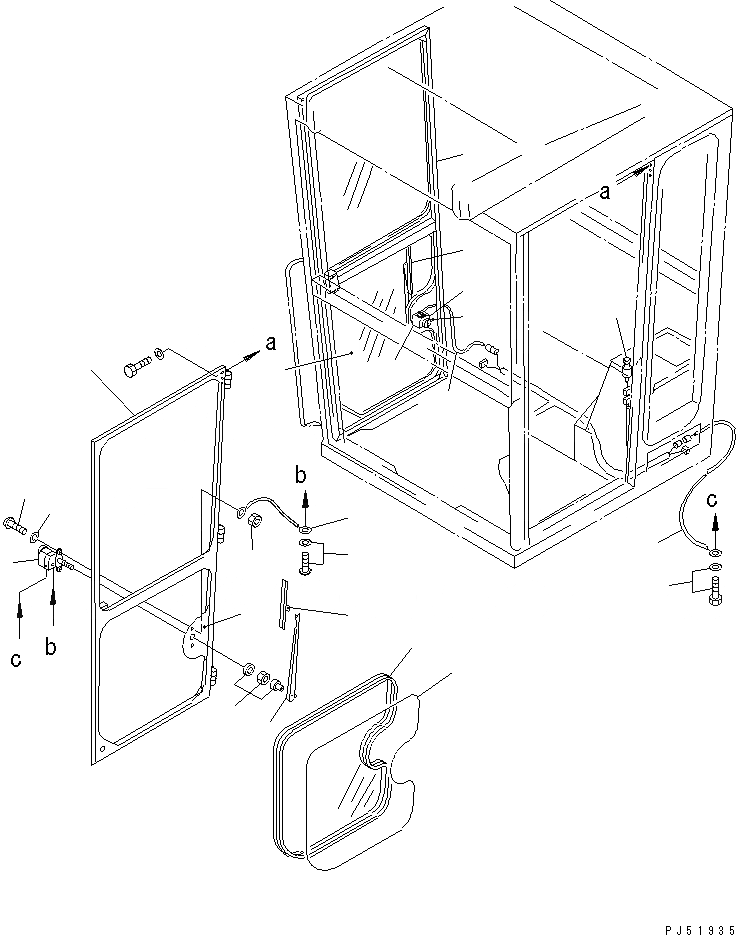 a
a
b
c
c
b
PJ51935