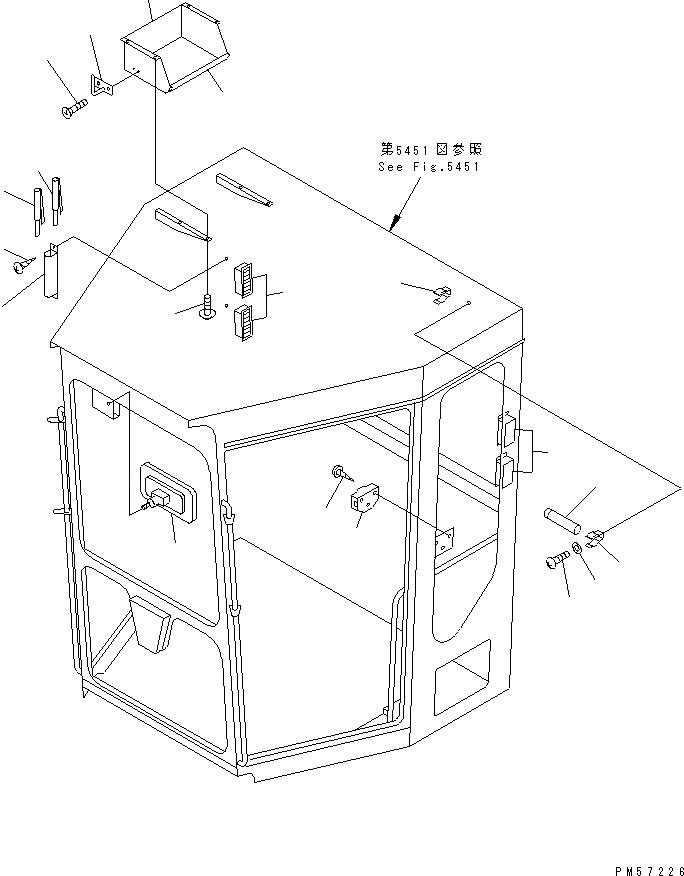 第5451図参照
See Fig.5451

PM57226