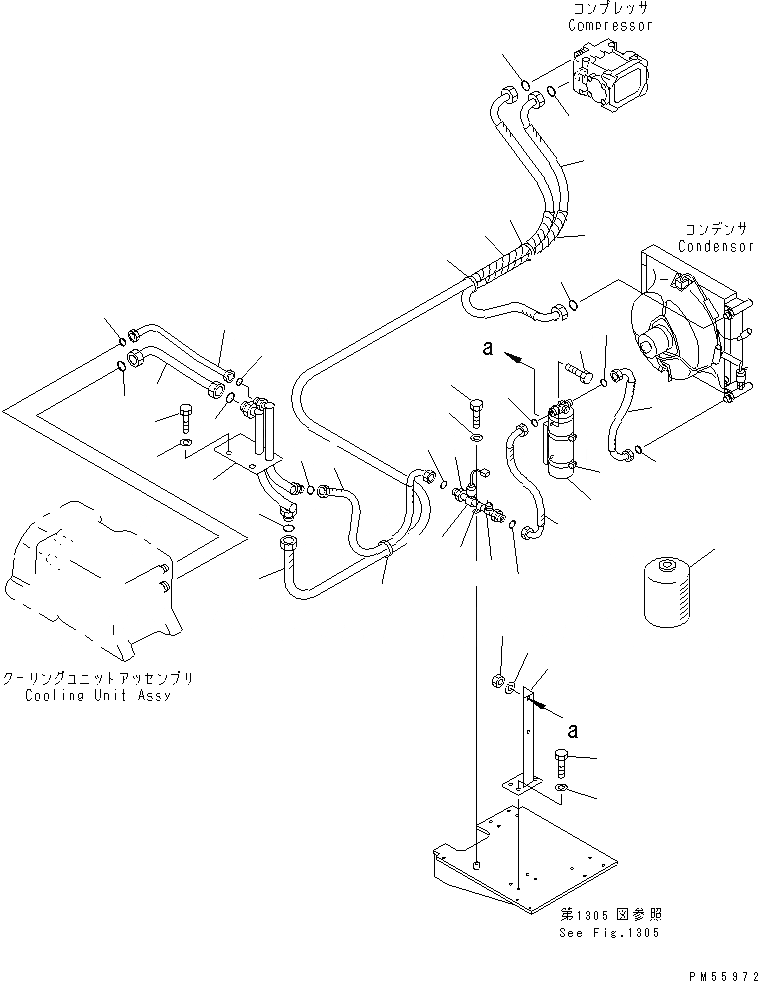 コンプレッサ
Compressor

コンデンサ
Condensor

a

クーリングユニットアッセンブリ
Cooling Unit Assy

a

第1305図参照
See Fig.1305

PM55972