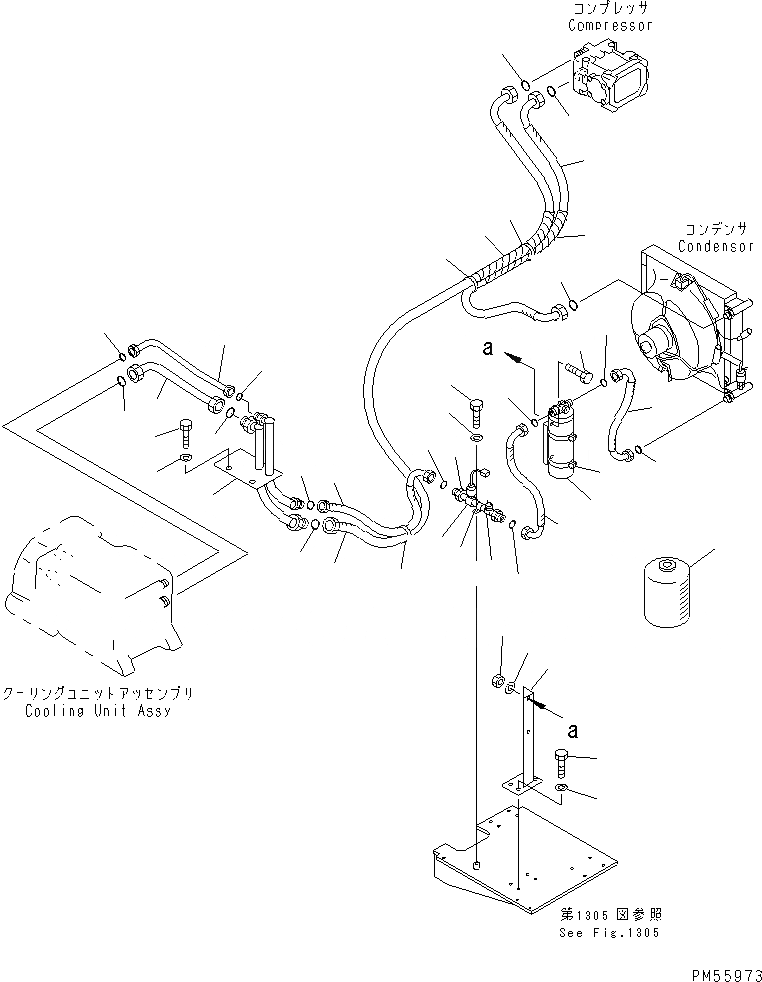 コンプレッサ
Compressor

コンデンサ
Condensor

a

クーリングユニットアッセンブリ
Cooling Unit Assy

a

第1305図参照
See Fig.1305

PM55973