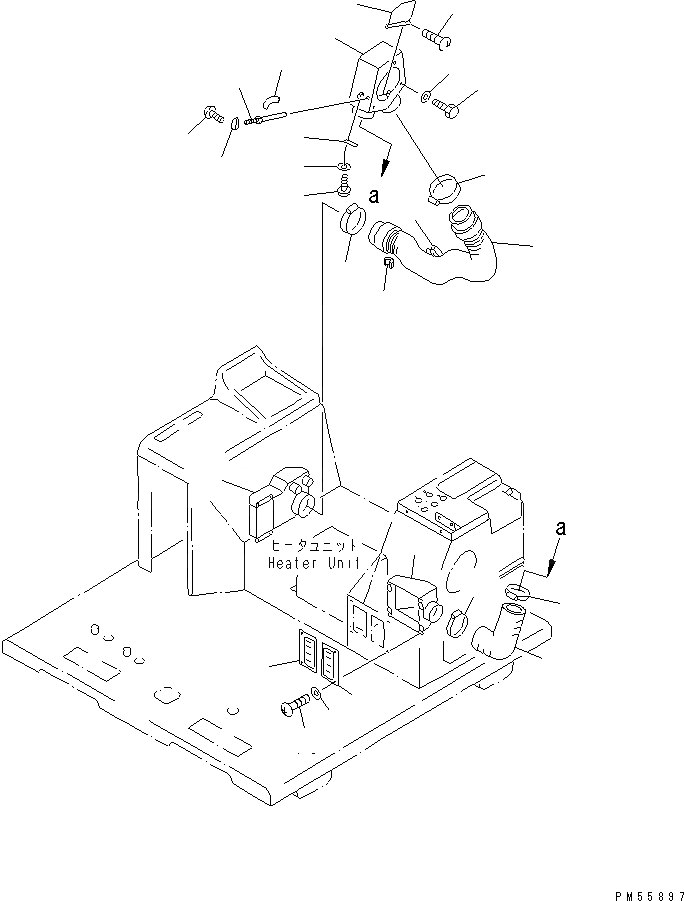 a

ヒータユニット
Heater Unit

a

PM55897