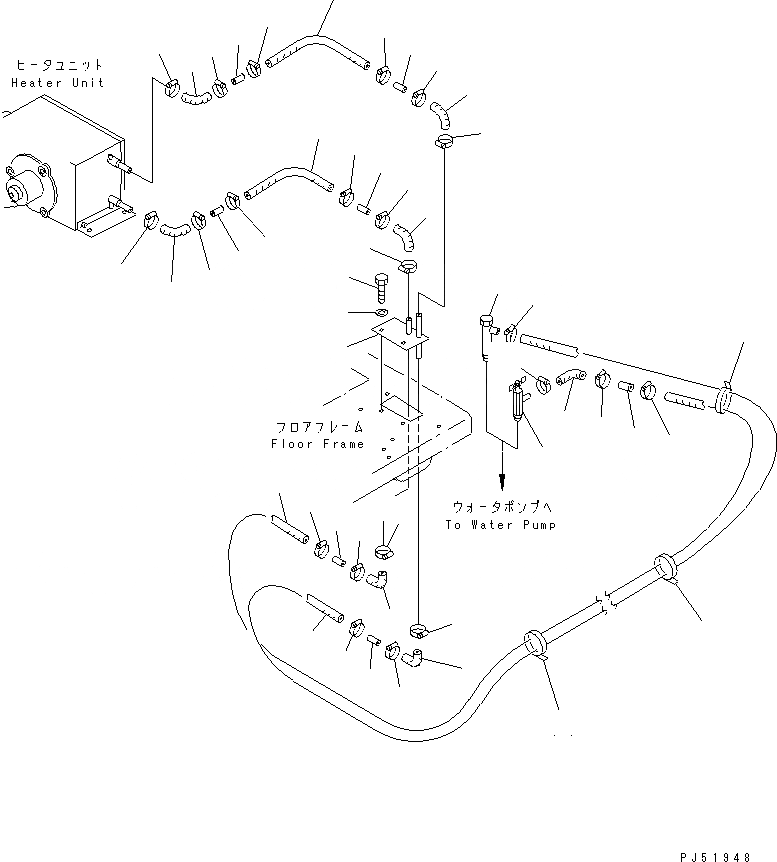 ヒータユニット
Heater Unit

フロアフレーム
Floor Frame

ウォータポンプへ
To Water Pump

PJ51948