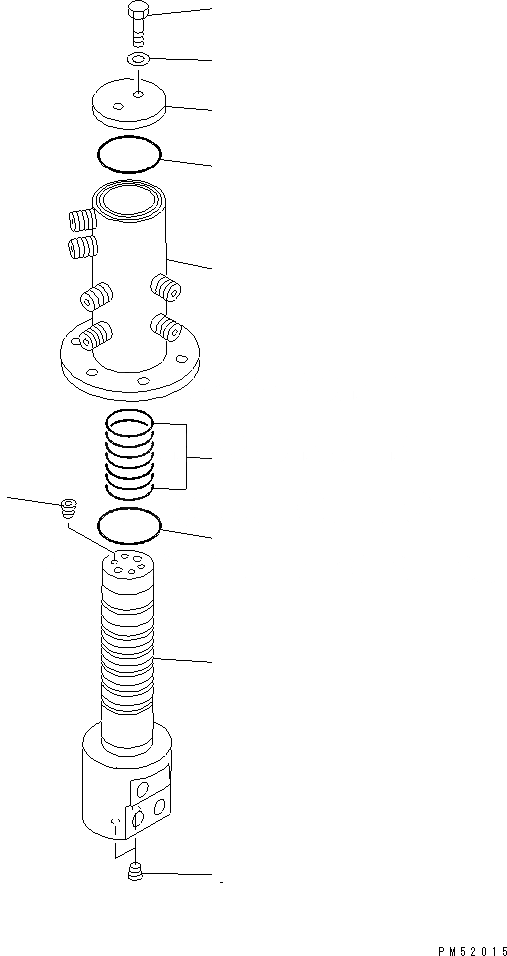 PM52015