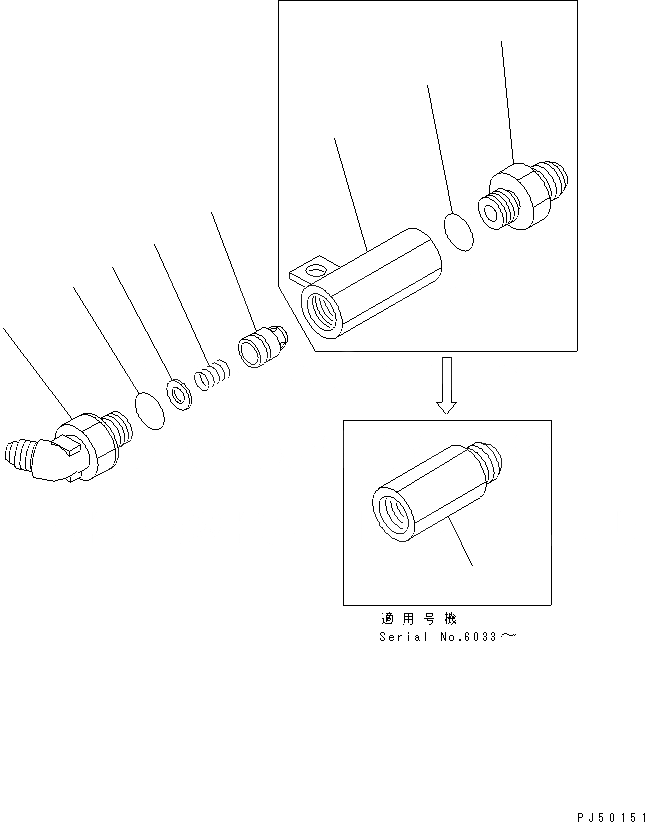 適用号機
Serial No.6033～

PJ50151