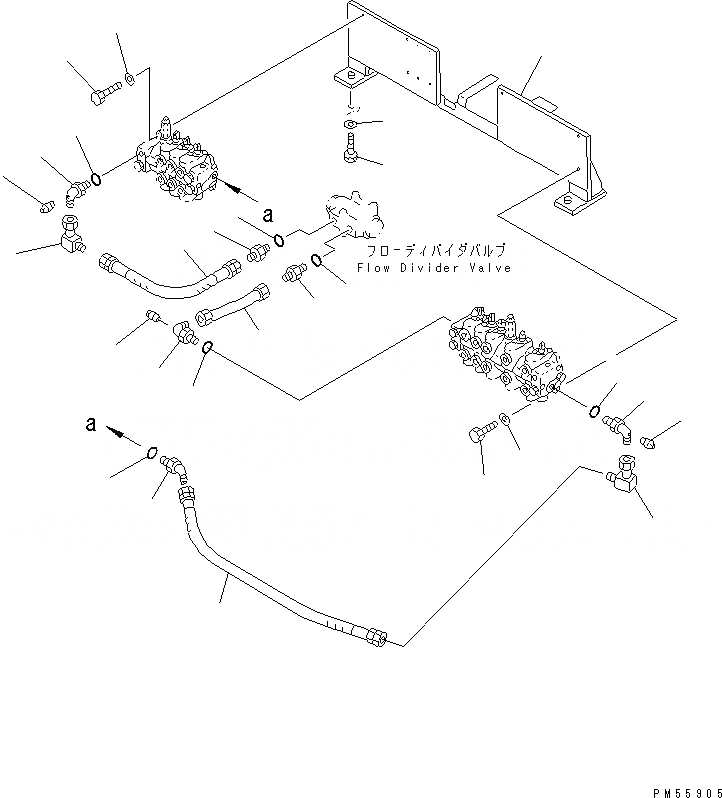 a

フローディバイダバルブ
Flow Divider Valve

a

PM55905