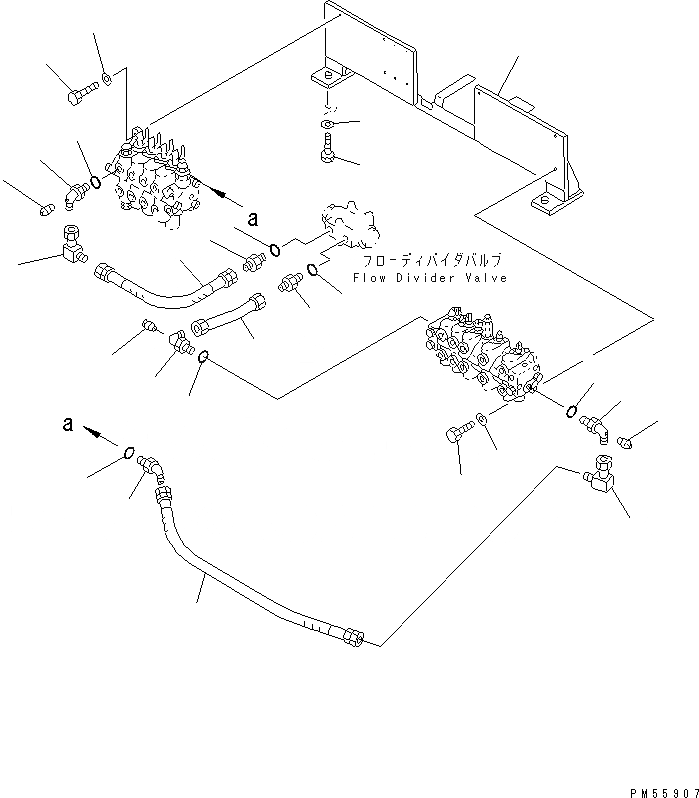 a

フローディバイダバルブ
Flow Divider Valve

a

PM55907