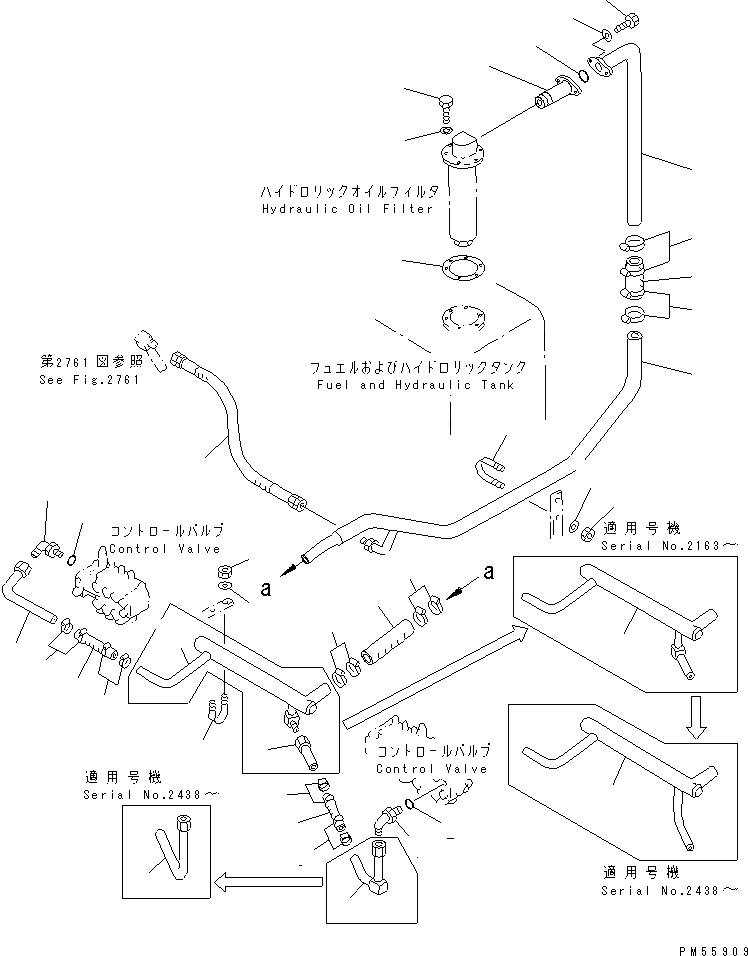 ハイドロリックオイルフィルタ
Hydraulic Oil Filter

第2761図参照
See Fig.2761

フュエルおよびハイドロリックタンク
Fuel and Hydraulic Tank

コントロールバルブ
Control Valve

適用号機
Serial No.2163～

a

a

コントロールバルブ
Control Valve

適用号機
Serial No.2438～

適用号機
Serial No.2438～

PM55909