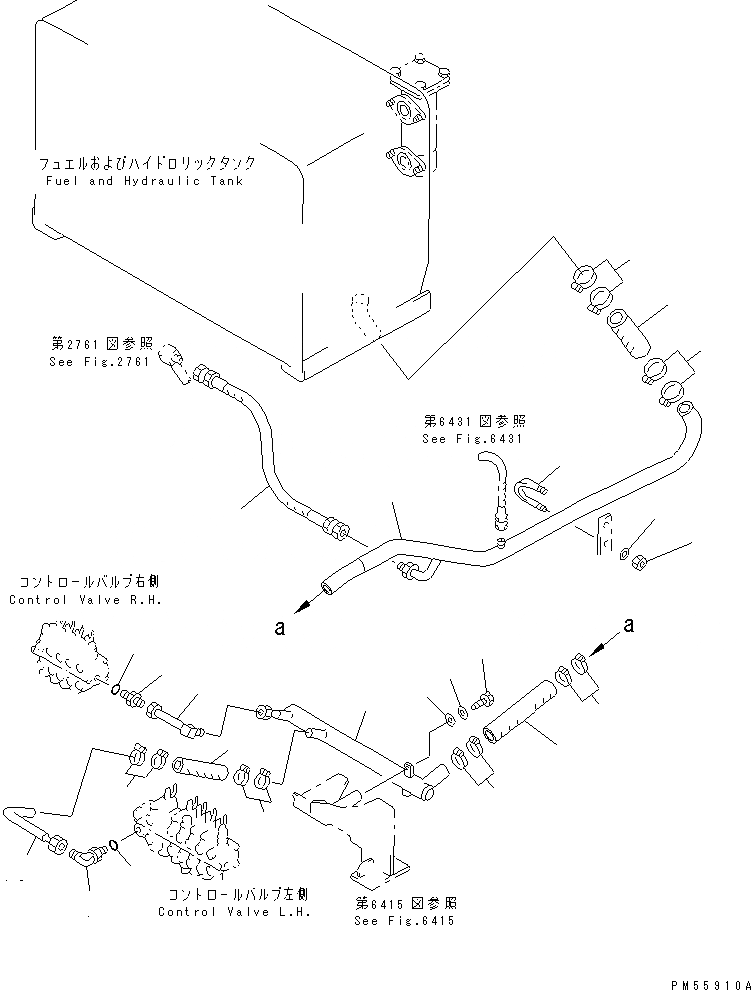 フュエルおよびハイドロリックタンク
Fuel and Hydraulic Tank

第2761図参照
See Fig.2761

第6431図参照
See Fig.6431

コントロールバルブ右側
Control Valve R.H.

a

a

コントロールバルブ左側
Control Valve L.H.

第6415図参照
See Fig.6415

PM55910A