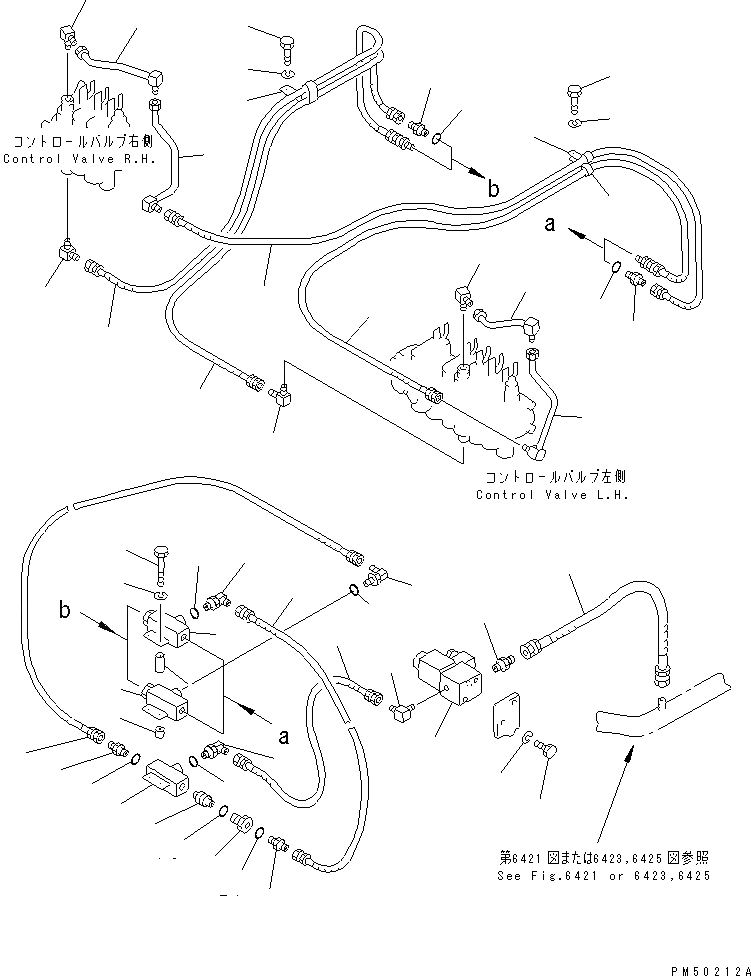 コントロールバルブ右側
Control Valve R.H.

b

a

コントロールバルブ左側
Control Valve L.H.

b

a

第6421図または6423,6425図参照
See Fig.6421 or 6423,6425

PM50212A