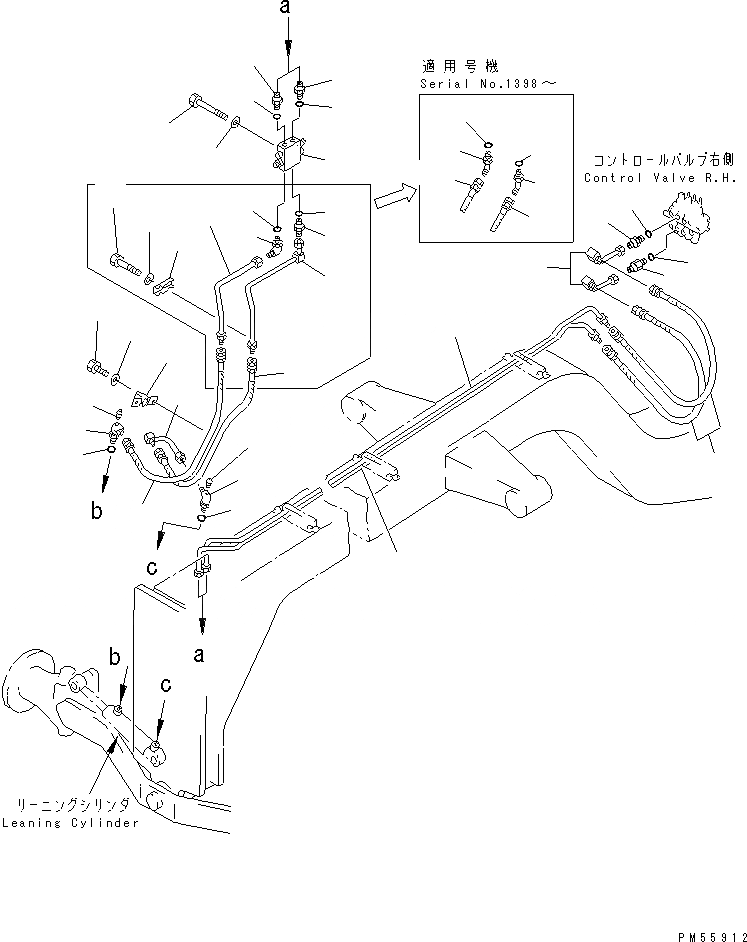 a

適用号機
Serial No.1398～

コントロールバルブ右側
Control Valve R.H.

b

c

a

b

c

リーニングシリンダ
Leaning Cylinder

PM55912