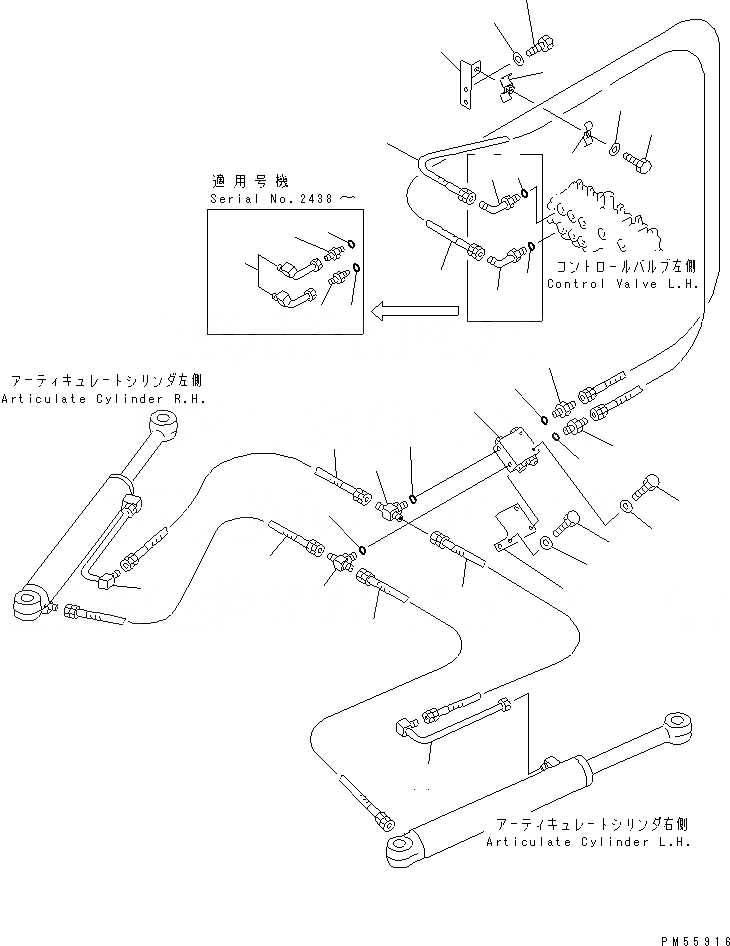 適用号機
Serial No.2438～

コントロールバルブ左側
Control Valve L.H.

アーティキュレートシリンダ左側
Articulate Cylinder R.H.

アーティキュレートシリンダ右側
Articulate Cylinder L.H.

PM55916