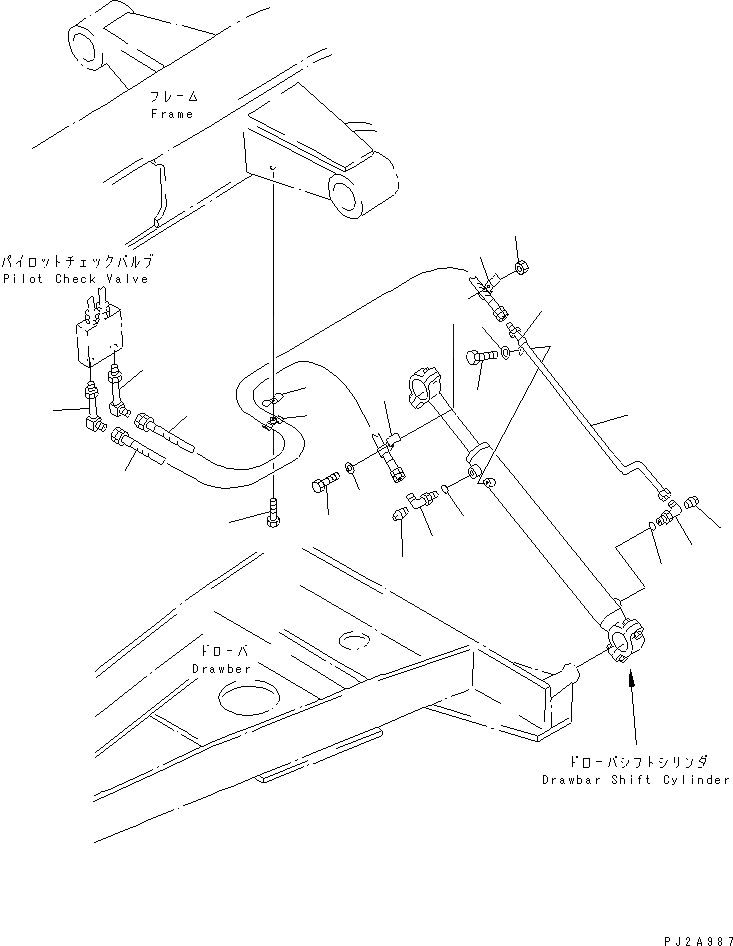 フレーム
Frame

パイロットチェックバルブ
Pilot Check Valve

ドローバ
Drawber

ドローバシフトシリンダ
Drawbar Shift Cylinder

PJ2A987