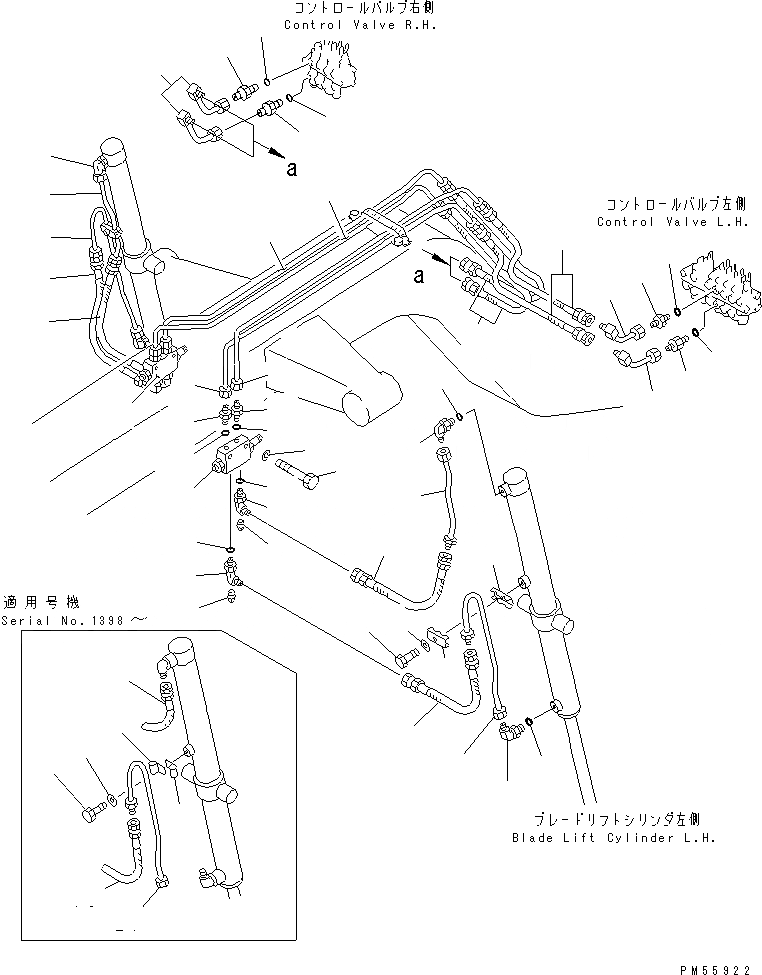 コントロールバルブ右側
Control Valve R.H.

a

コントロールバルブ左側
Control Valve L.H.

a

適用号機
Serial No.1398～

ブレードリフトシリンダ左側
Blade Lift Cylinder L.H.

PM55922