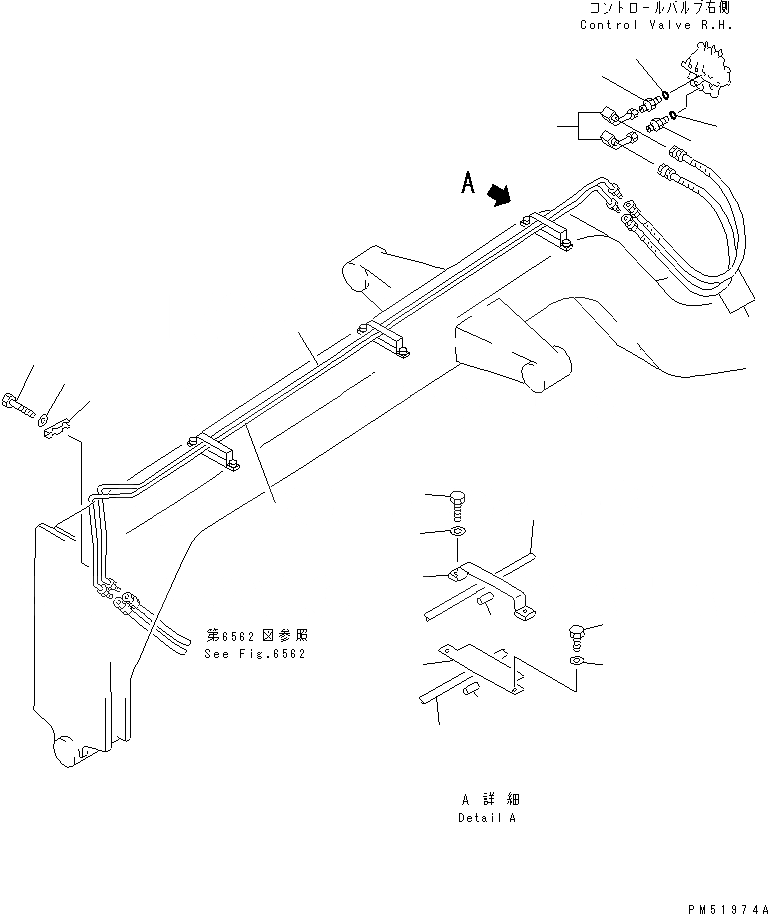 コントロールバルブ右側
Control Valve R.H.

A

第6562図参照
See Fig.6562

A 詳細
Detail A

PM51974A