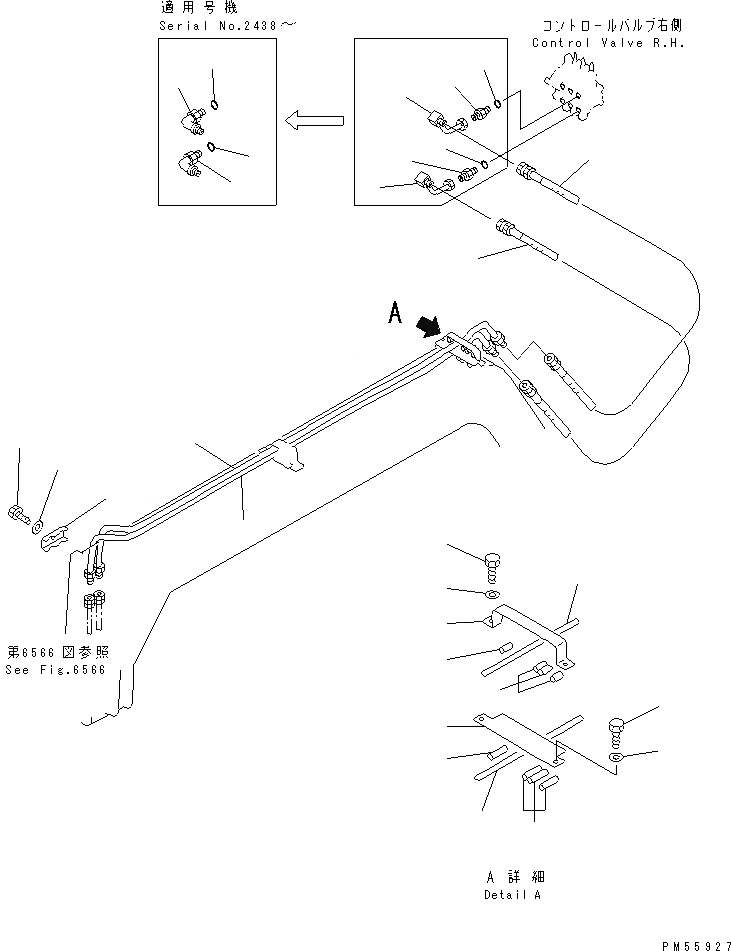 適用号機
Serial No.2438～

コントロールバルブ右側
Control Valve R.H.

A

第6566図参照
See Fig.6566

A 詳細
Detail A

PM55927