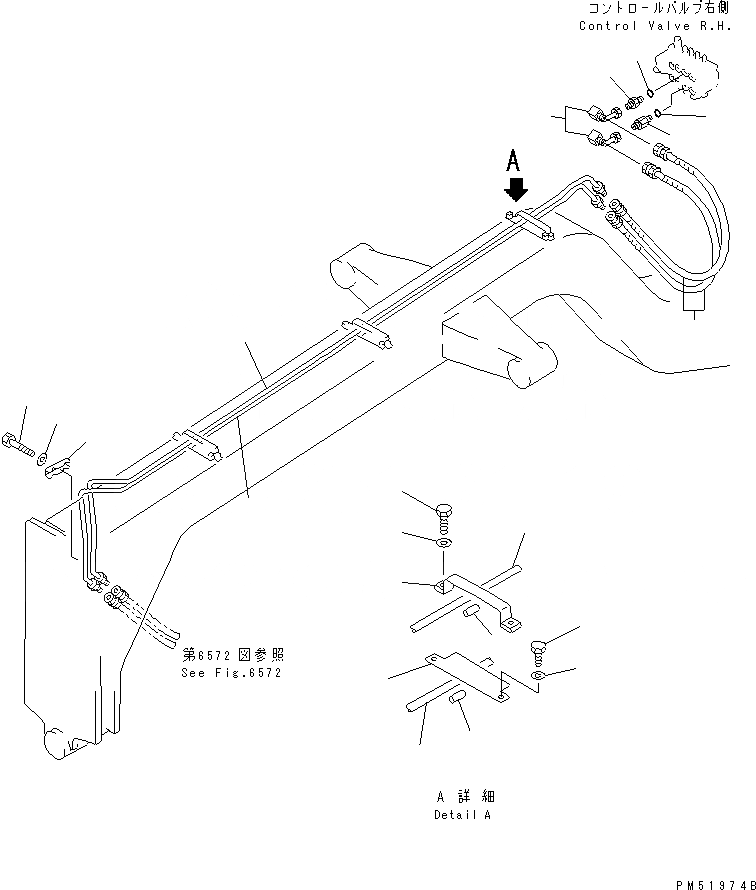 コントロールバルブ右側
Control Valve R.H.

A

第6572図参照
See Fig.6572

A 詳細
Detail A

PM51974B