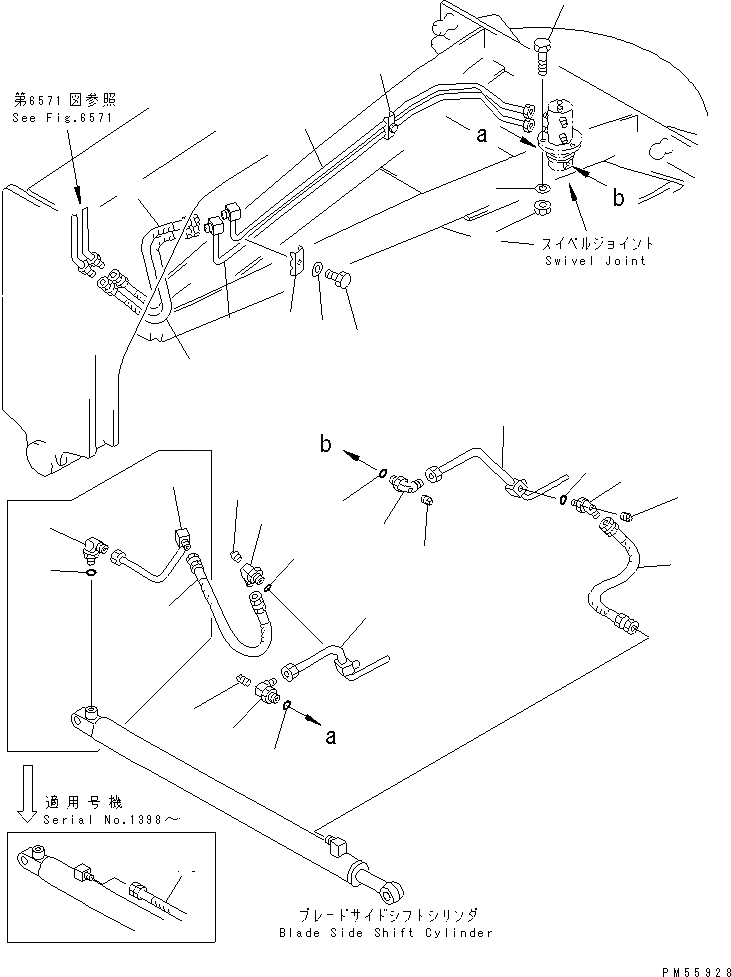 第6571図参照
See Fig.6571

a

b

スイベルジョイント
Swivel Joint

b

a

適用号機
Serial No.1398～

ブレードサイドシフトシリンダ
Blade Side Shift Cylinder

PM55928