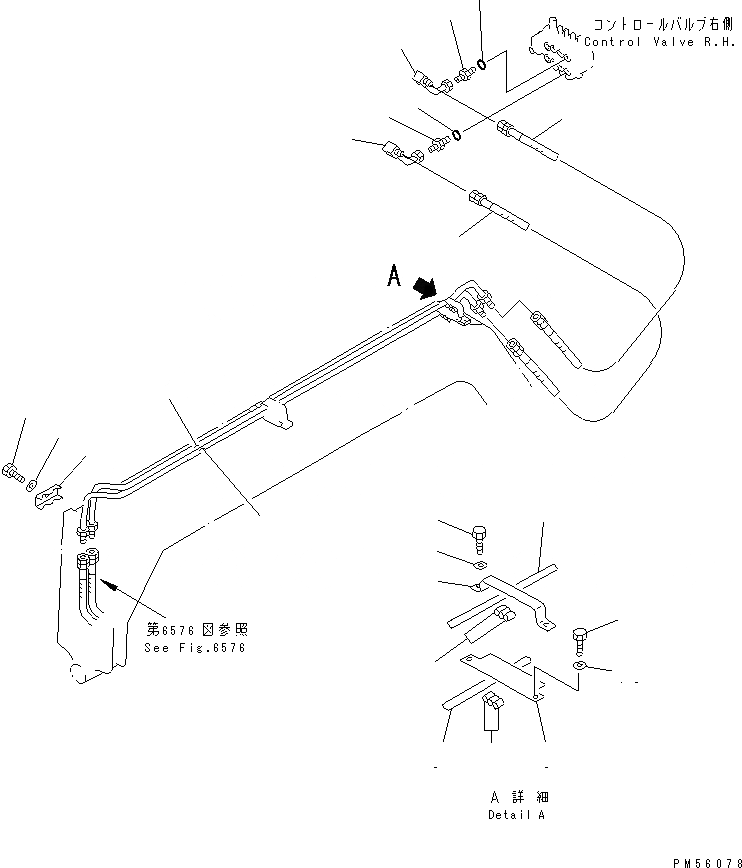 コントロールバルブ右側
Control Valve R.H.

A

第6576図参照
See Fig.6576

A 詳 細
Detail A

PM56078