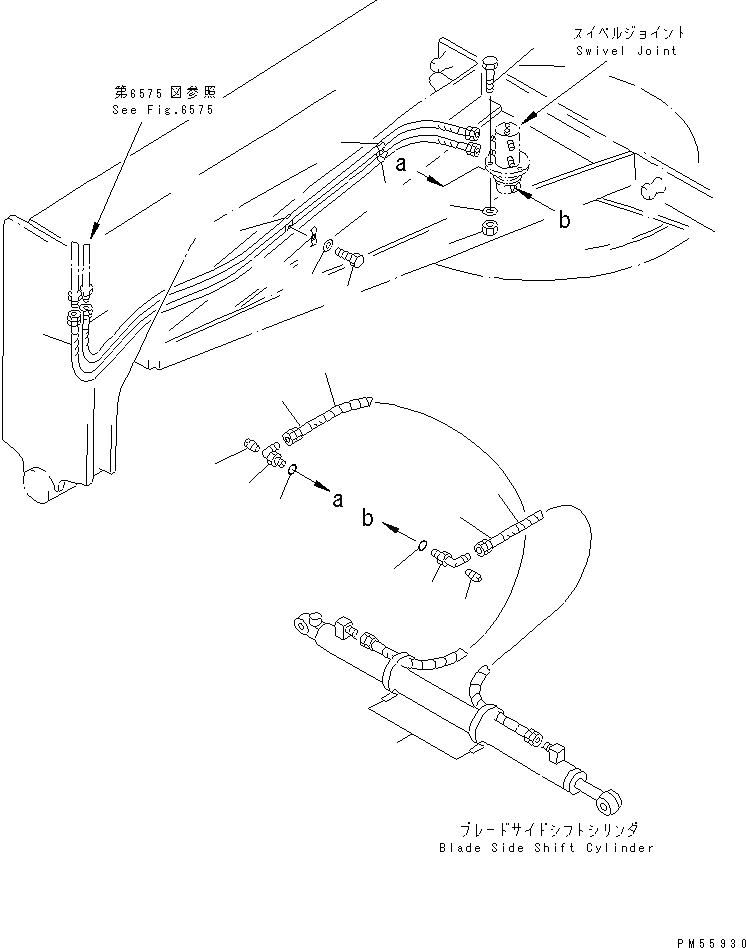 スイベルジョイント
Swivel Joint

第6575図参照
See Fig.6575

a

b

a

b

ブレードサイドシフトシリンダ
Blade Side Shift Cylinder

PM55930