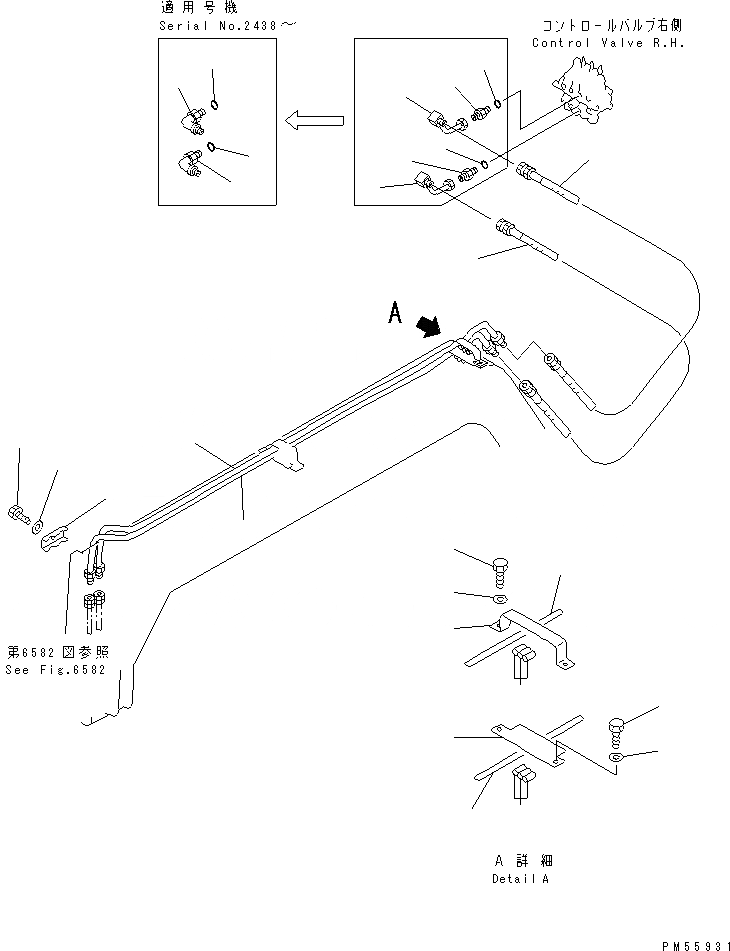 適用号機
Serial No.2438～

コントロールバルブ右側
Control Valve R.H.

A

第6582図参照
See Fig.6582

A 詳細
Detail A

PM55931