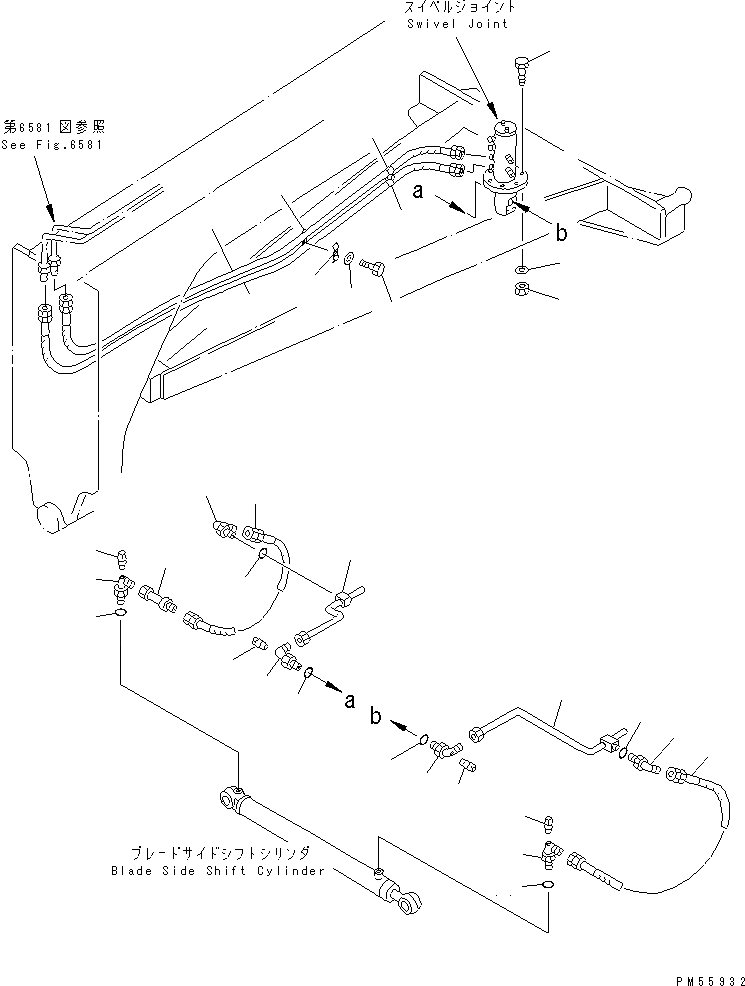 スイベルジョイント
Swivel Joint

第6581図参照
See Fig.6581

a

b

a

b

ブレードサイドシフトシリンダ
Blade Side Shift Cylinder

PM55932