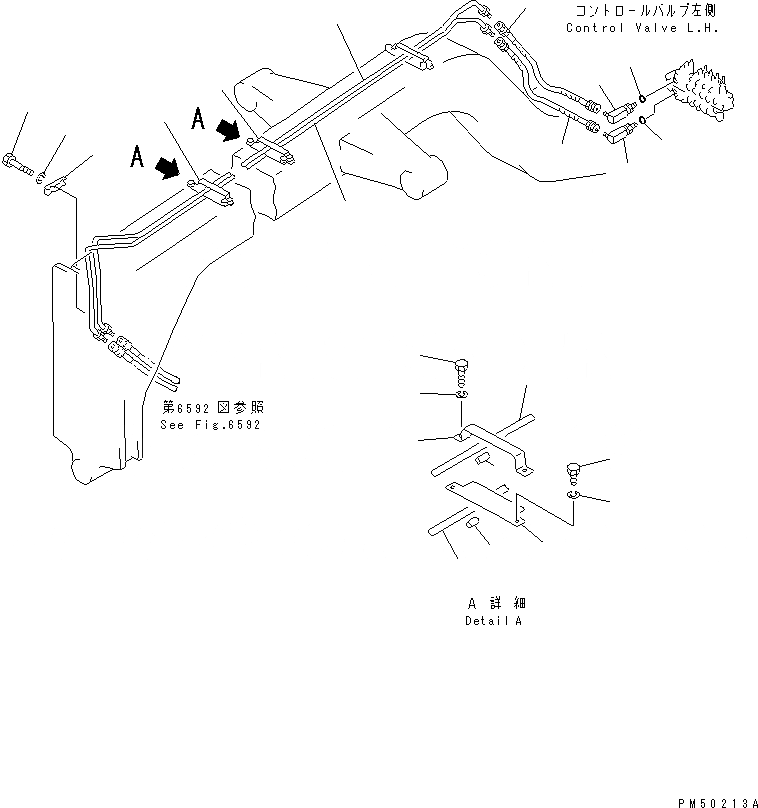 コントロールバルブ左側
Control Valve L.H.

A

A

第6592図参照
See Fig.6592

A 詳細
Detail A

PM50213A