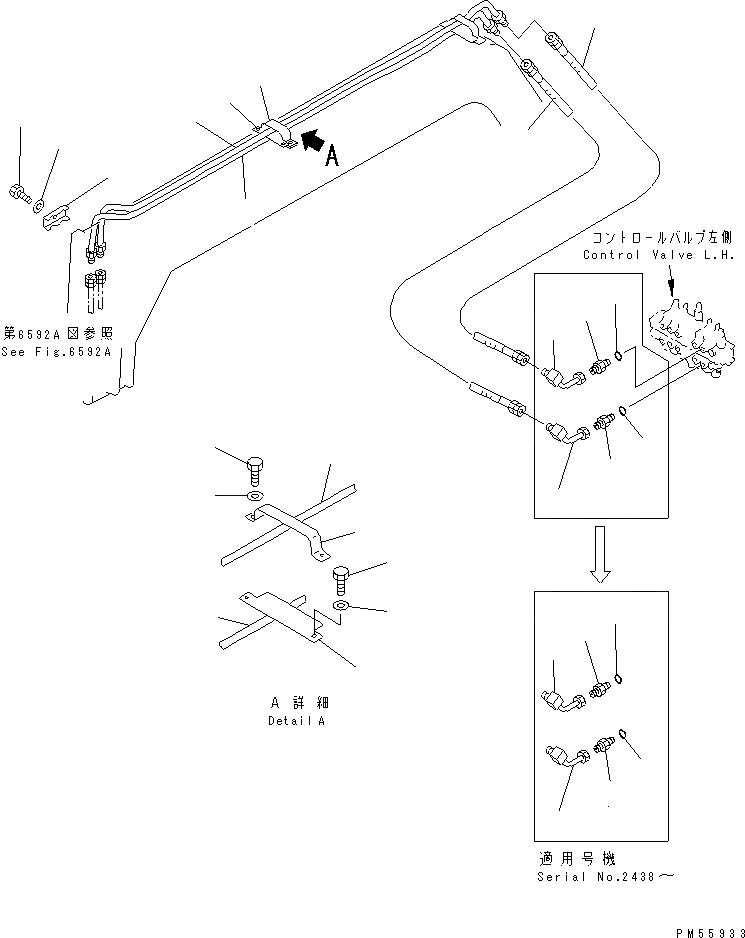 A

コントロールバルブ左側
Control Valve L.H.

第6592A図参照
See Fig.6592A

A 詳細
Detail A

適用号機
Serial No.2438～

PM55933