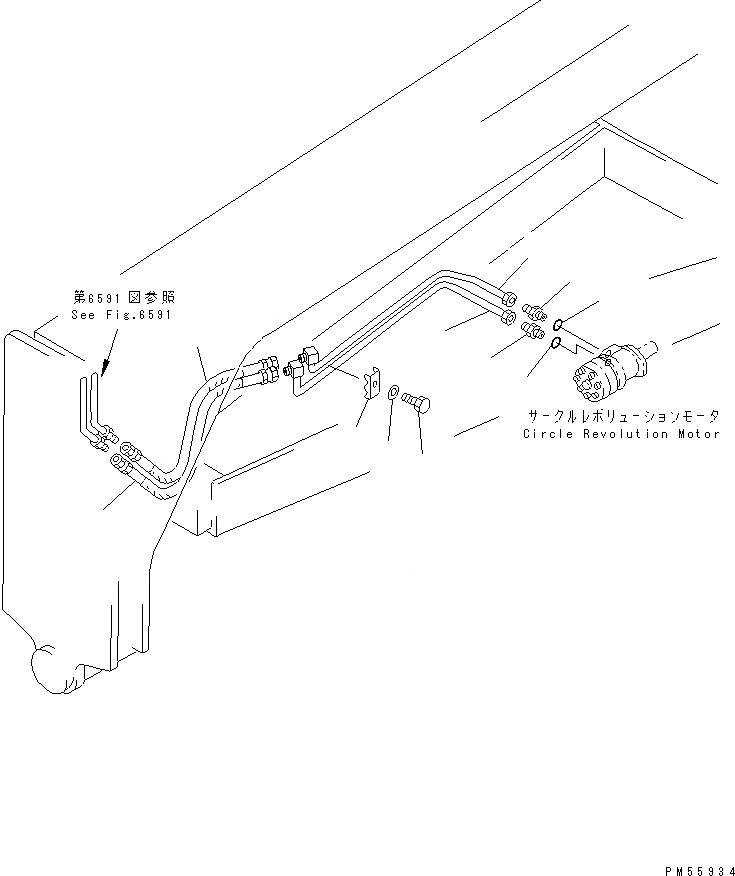 第6591図参照
See Fig.6591

サークルレボリューションモータ
Circle Revolution Motor

PM55934