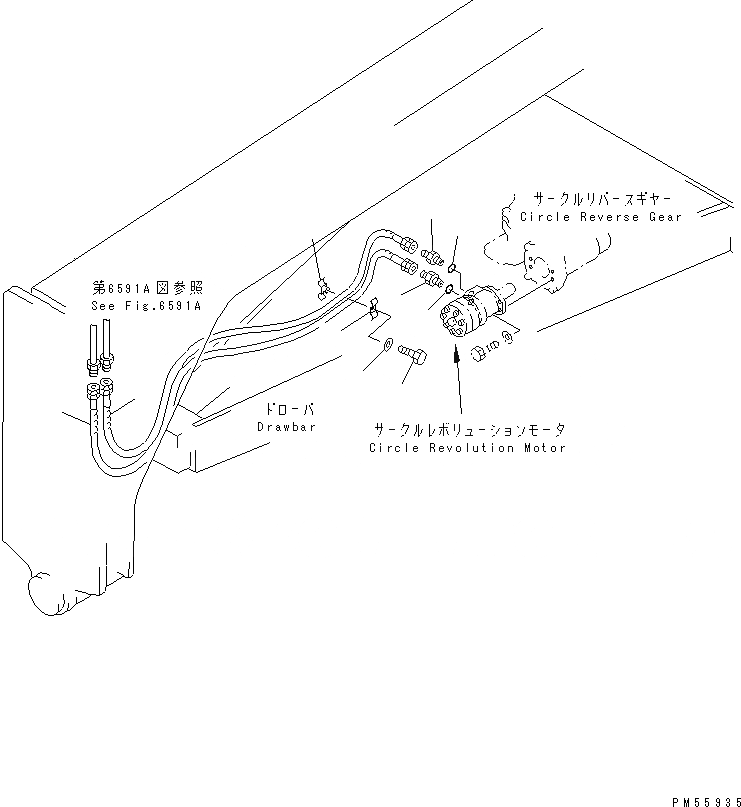 サークルリバースギヤー
Circle Reverse Gear

第6591A図参照
See Fig.6591A

ドローバ
Drawbar

サークルレボリューションモータ
Circle Revolution Motor

PM55935