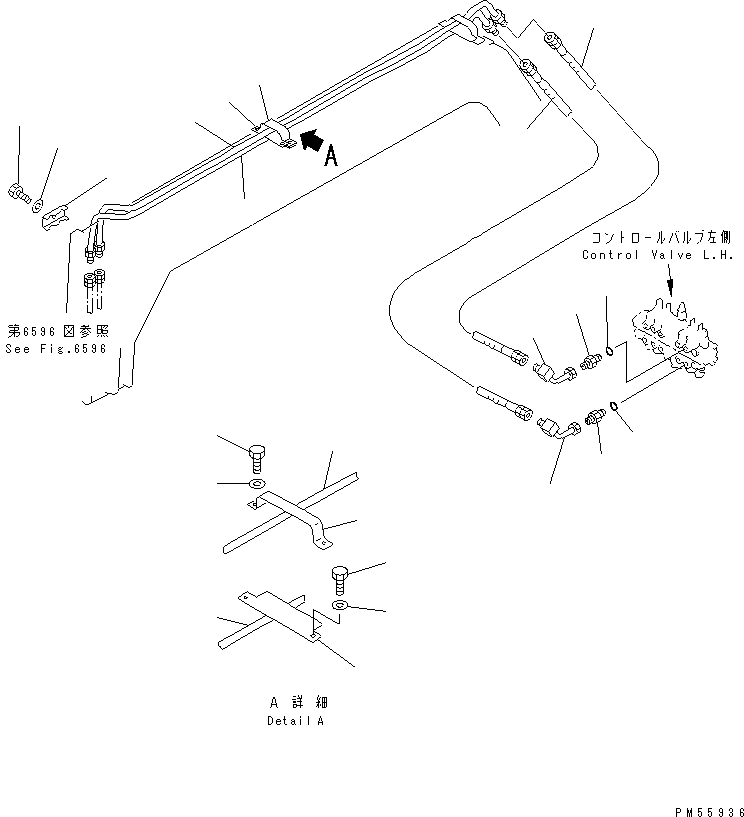 A

コントロールバルブ左側
Control Valve L.H.

第6596図参照
See Fig.6596

A 詳細
Detail A

PM55936