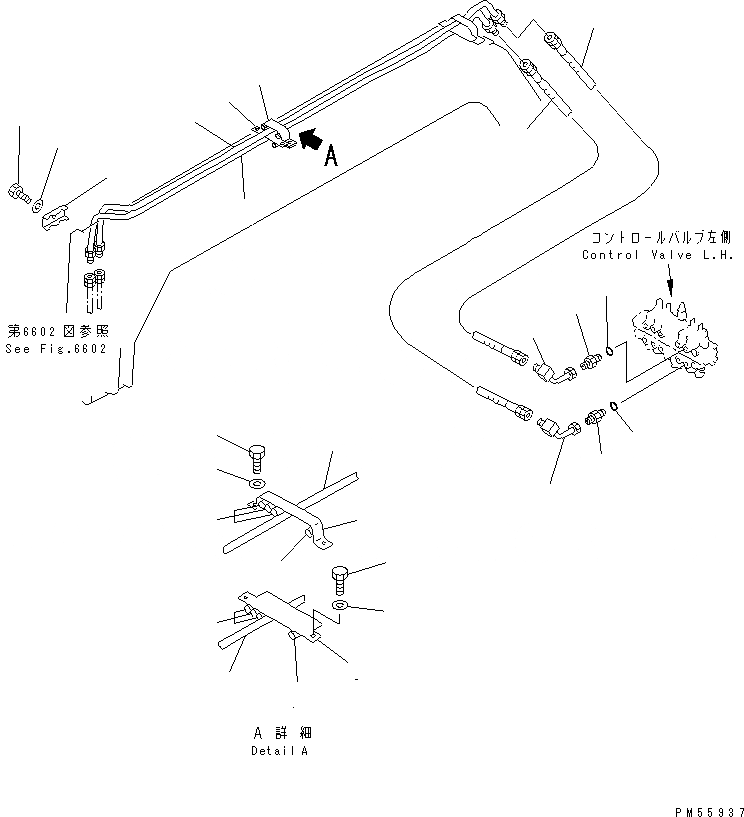 A

コントロールバルブ左側
Control Valve L.H.

第6602図参照
See Fig.6602

A 詳 細
Detail A

PM55937