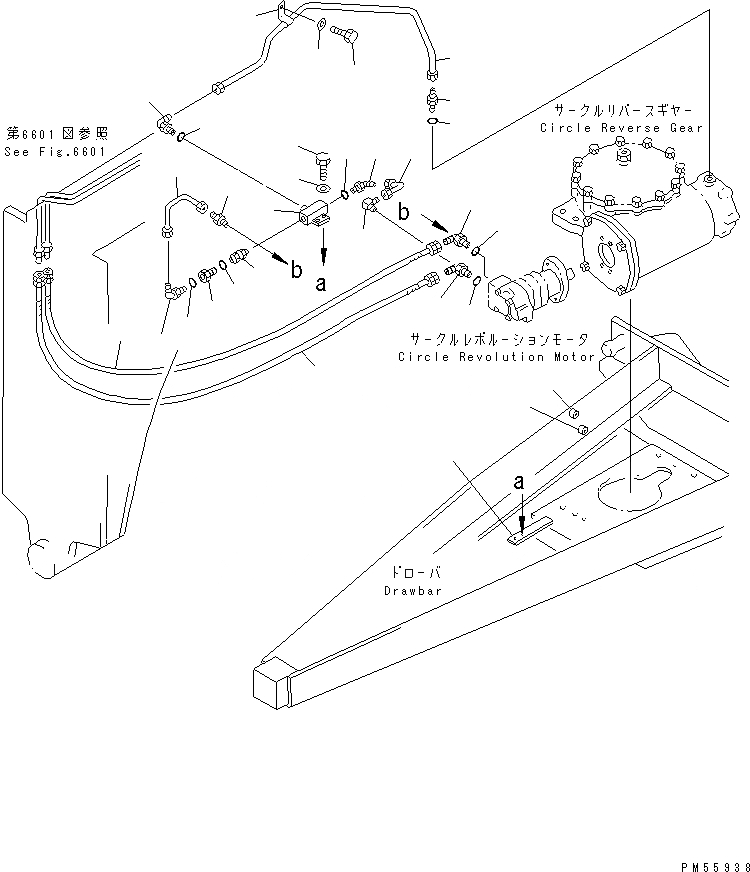 第6601図参照
See Fig.6601

サークルリバースギヤー
Circle Reverse Gear

b

b

a

サークルレボルーションモータ
Circle Revolution Motor

a

ドローバ
Drawbar

PM55938