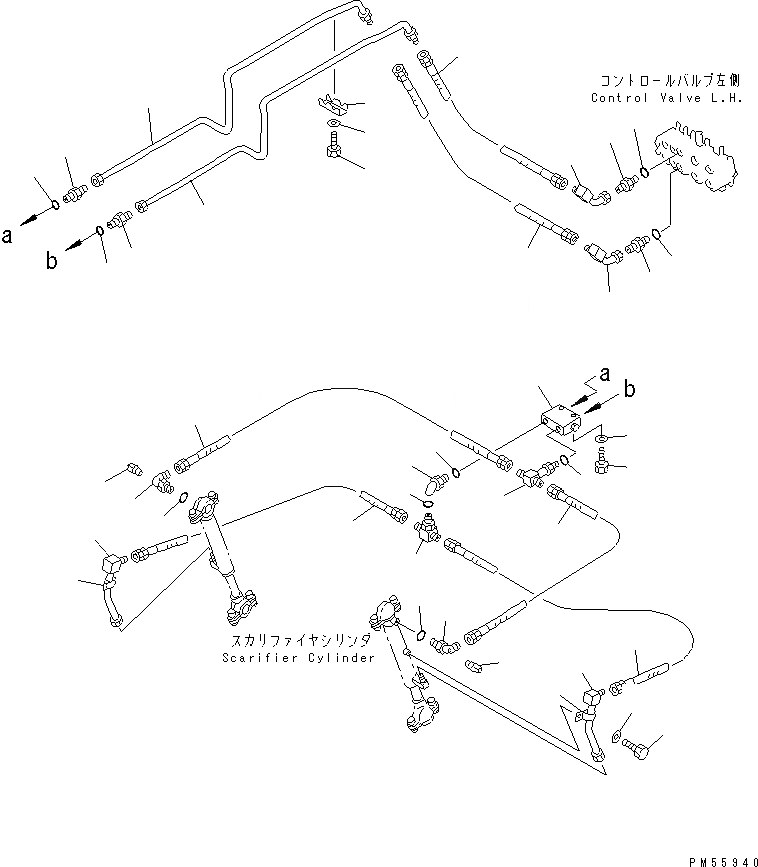 コントロールバルブ左側
Control Valve L.H.

a

b

a

b

スカリファイヤシリンダ
Scarifier Cylinder

PM55940