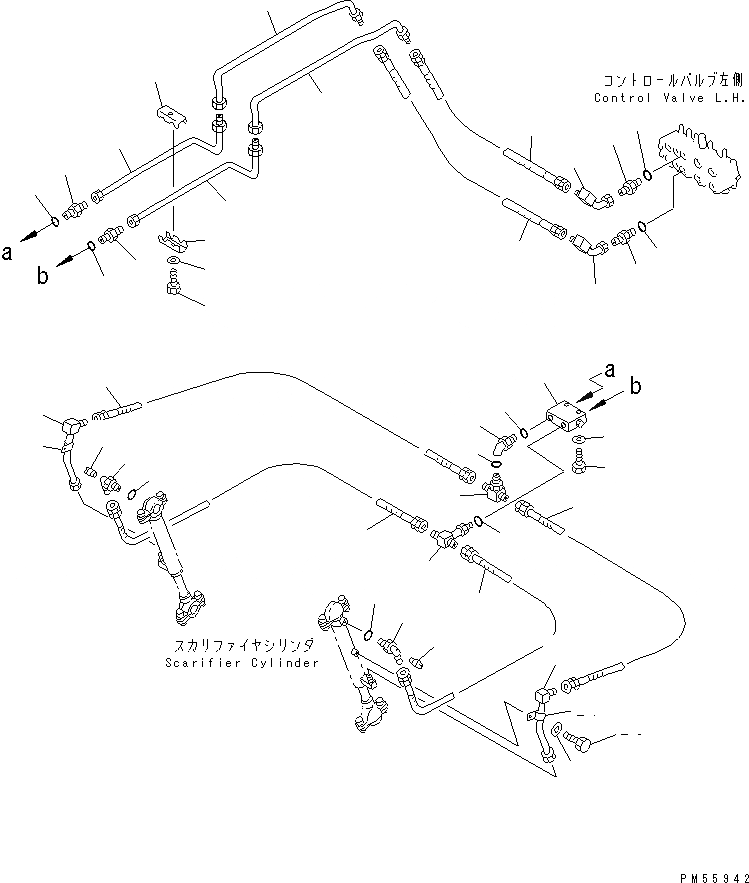 コントロールバルブ左側
Control Valve L.H.

a

b

a

b

スカリファイヤシリンダ
Scarifier Cylinder

PM55942