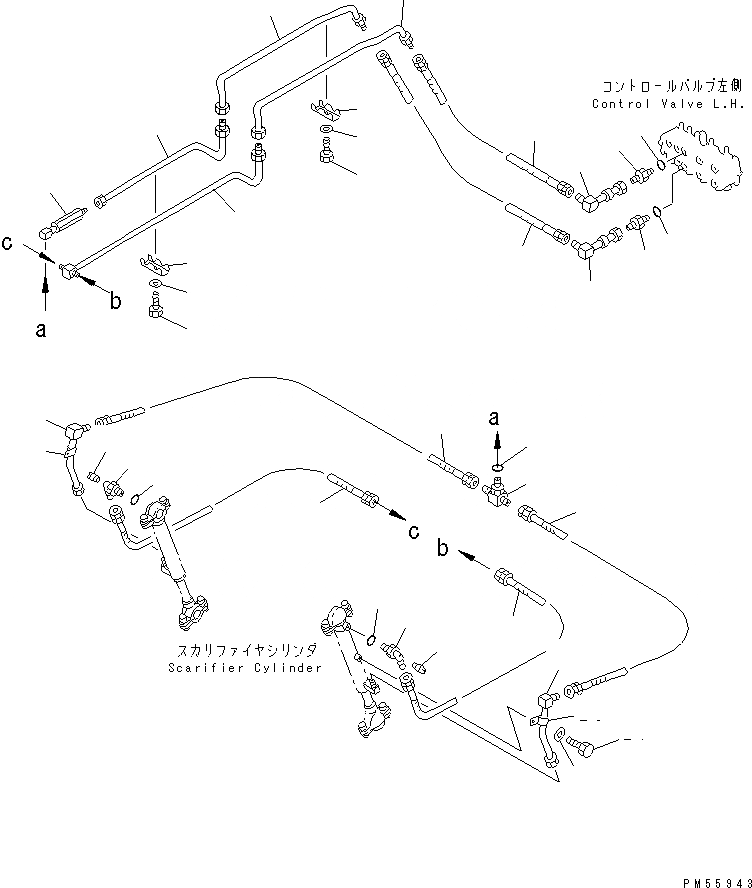 コントロールバルブ左側
Control Valve L.H.

c
b
a

a
c
b

スカリファイヤシリンダ
Scarifier Cylinder

PM55943