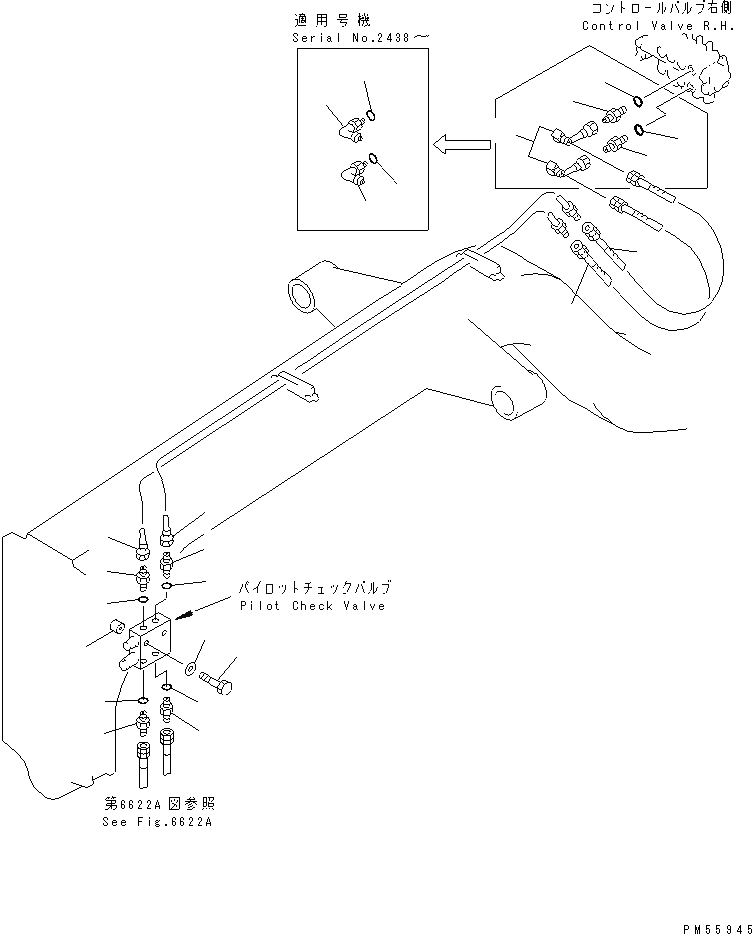 適用号機
Serial No.2438～

コントロールバルブ右側
Control Valve R.H.

パイロットチェックバルブ
Pilot Check Valve

第6622A図参照
See Fig.6622A

PM55945