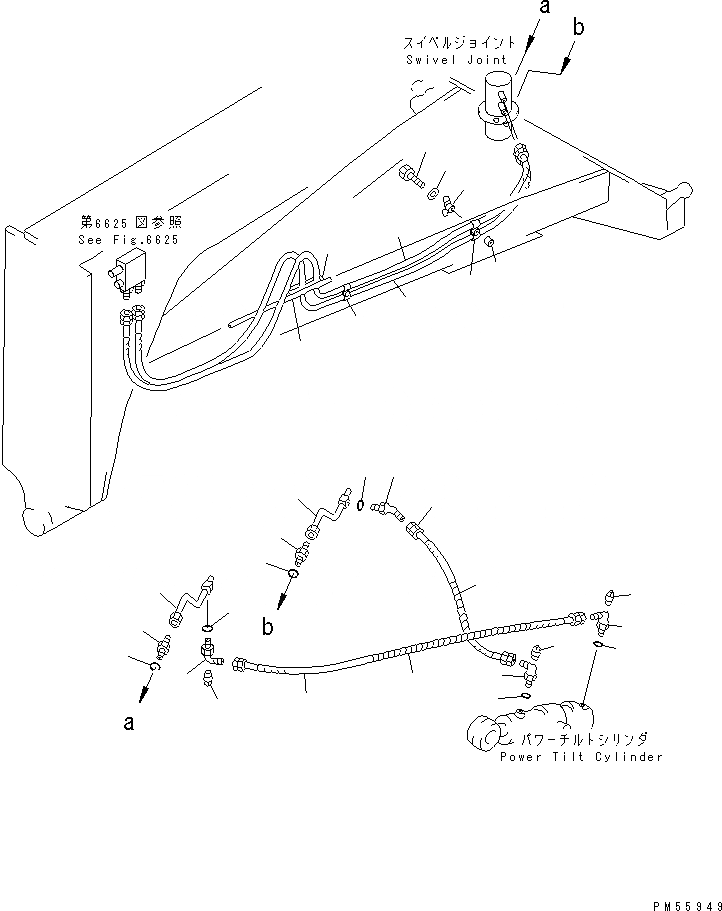 a
b
スイベルジョイント
Swivel Joint
第6625図参照
See Fig.6625
b
a
パワーチルトシリンダ
Power Tilt Cylinder
PM55949