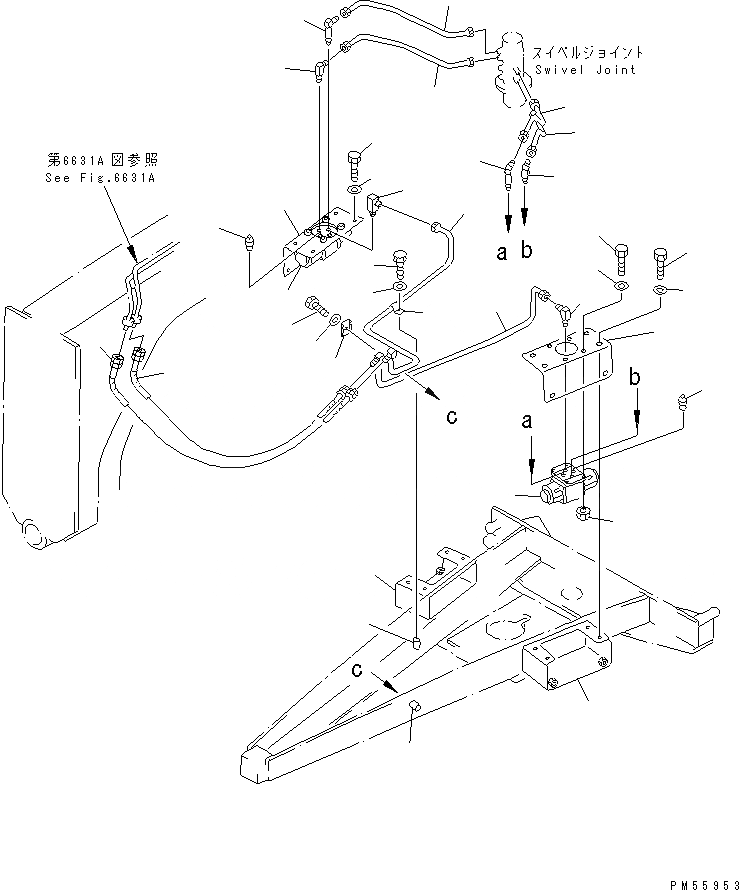 スイベルジョイント
Swivel Joint

第6631A図参照
See Fig.6631A

a b

b

a

c

c

PM55953