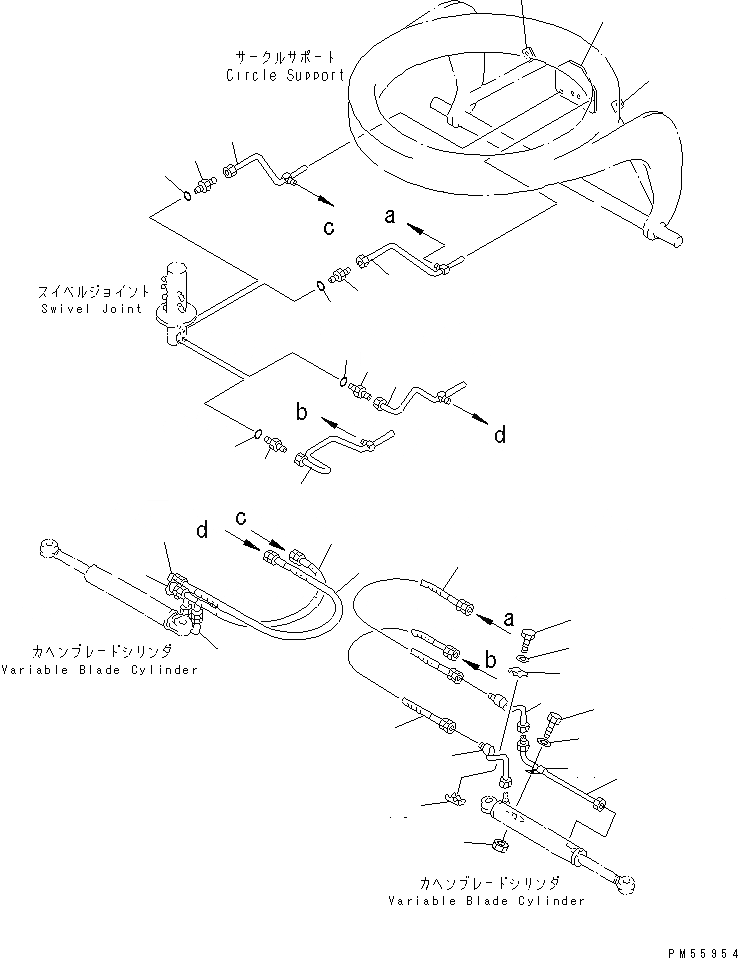 サークルサポート
Circle Support

c

a

スイベルジョイント
Swivel Joint

b

d

d

c

a

b

カヘンブレードシリンダ
Variable Blade Cylinder

カヘンブレードシリンダ
Variable Blade Cylinder

PM55954