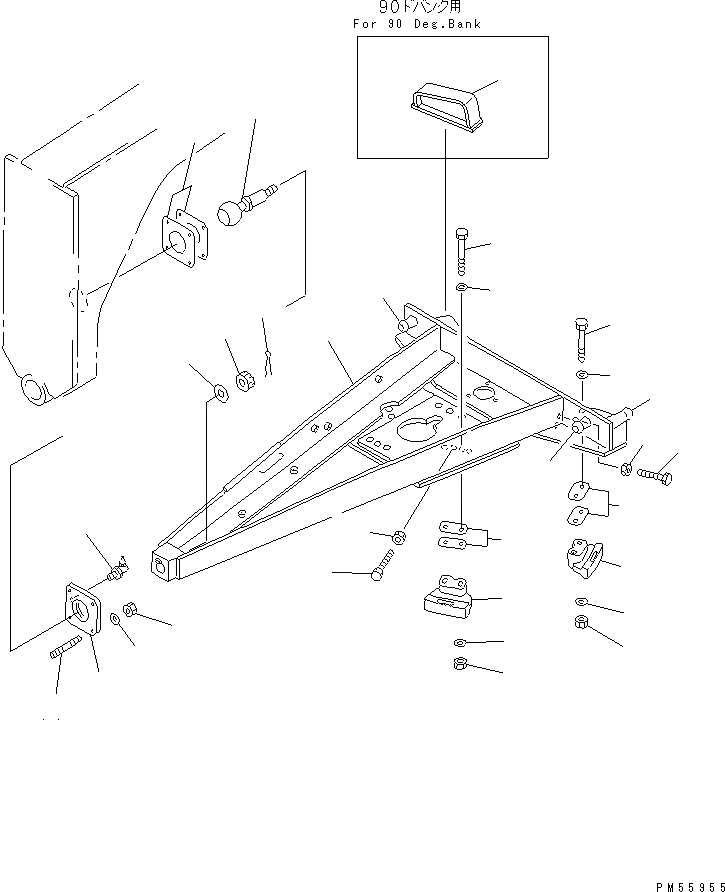 90ドバンク用
For 90 Deg.Bank

PM55955