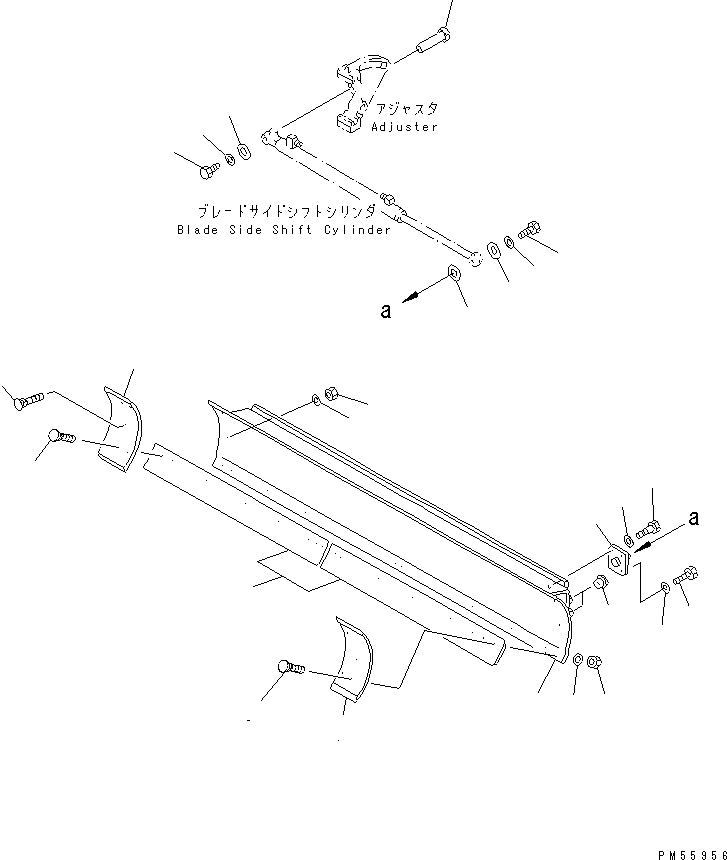 アジャスタ
Adjuster

ブレードサイドシフトシリンダ
Blade Side Shift Cylinder

a

a

PM55956