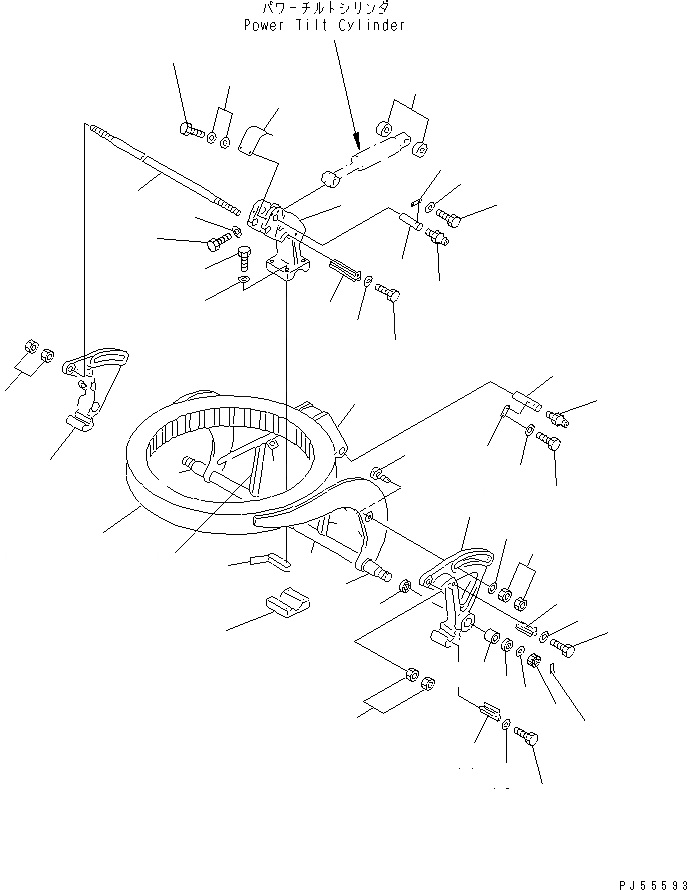 パワーチルトシリンダ
Power Tilt Cylinder

PJ55593