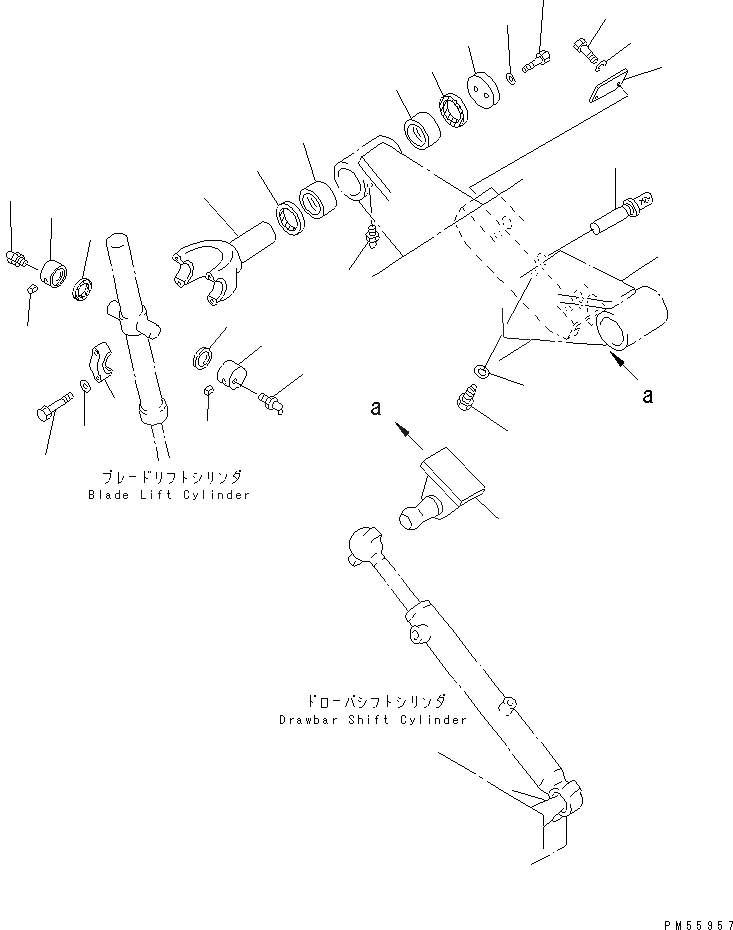 a

a

ブレードリフトシリンダ
Blade Lift Cylinder

ドローバシフトシリンダ
Drawbar Shift Cylinder

PM55957