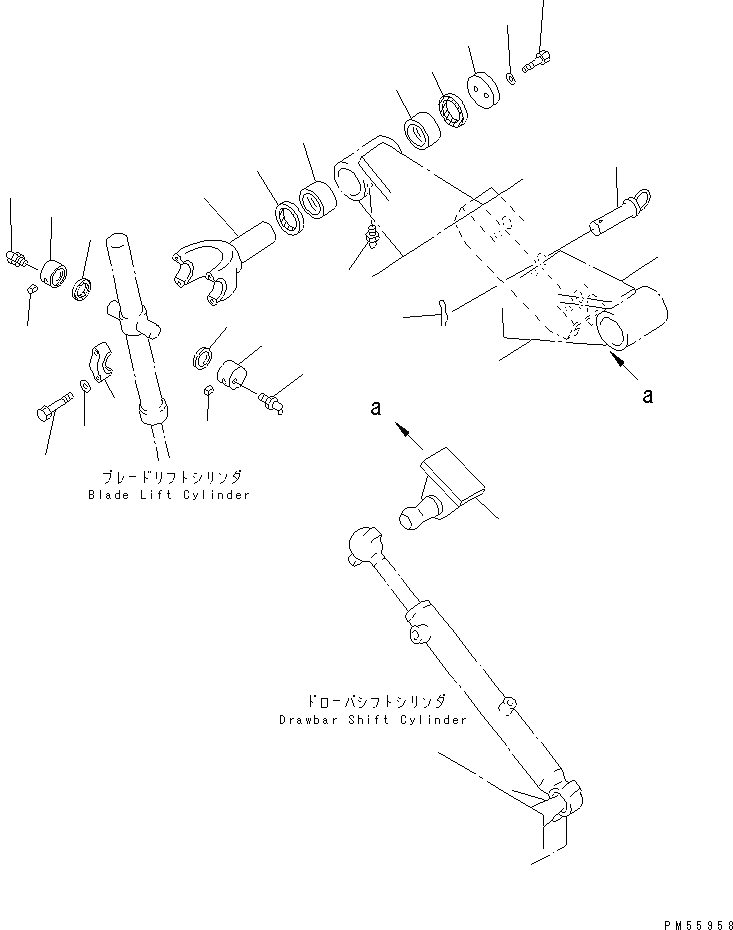 a

a

ブレードリフトシリンダ
Blade Lift Cylinder

ドローバシフトシリンダ
Drawbar Shift Cylinder

PM55958