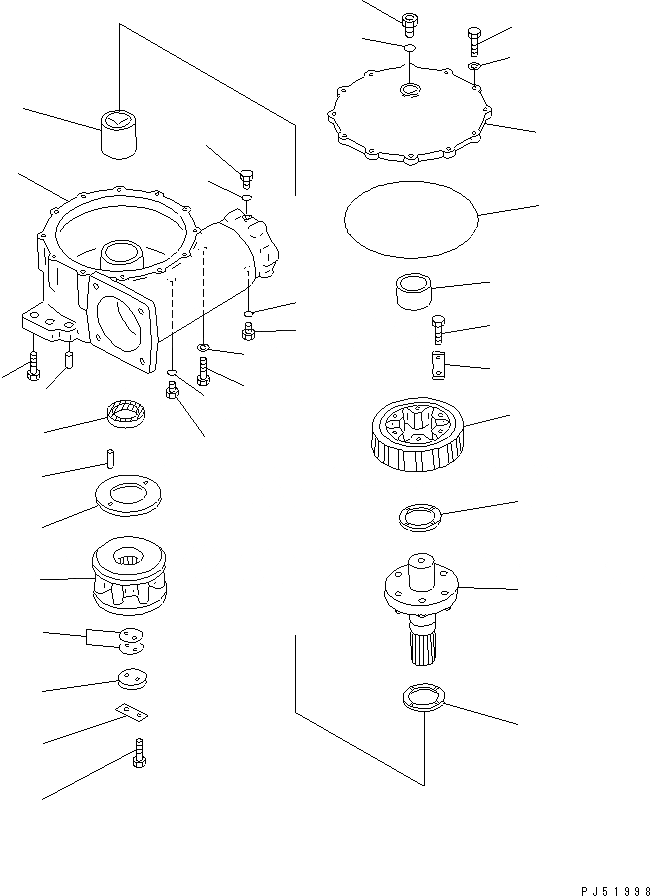 PJ51998