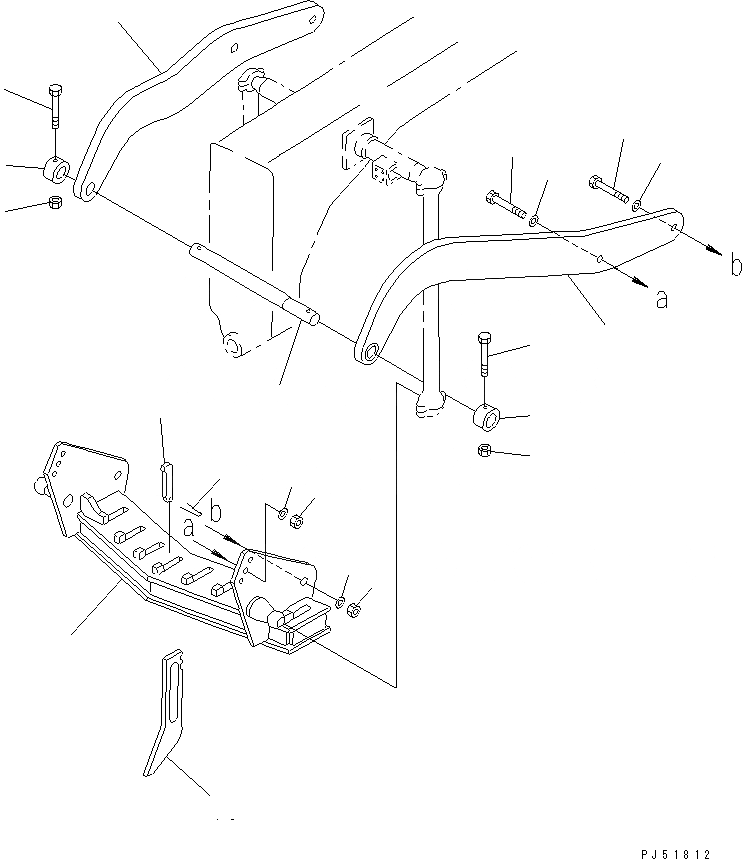 b
a
b
a
PJ51812