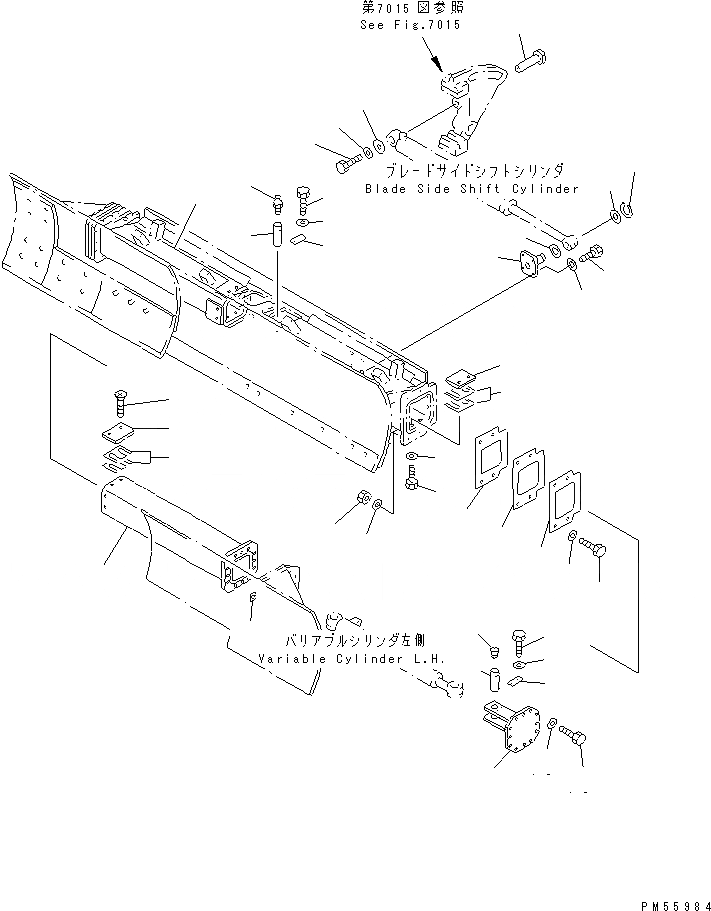 第7015図参照
See Fig.7015

ブレードサイドシフトシリンダ
Blade Side Shift Cylinder

バリアブルシリンダ左側
Variable Cylinder L.H.

PM55984