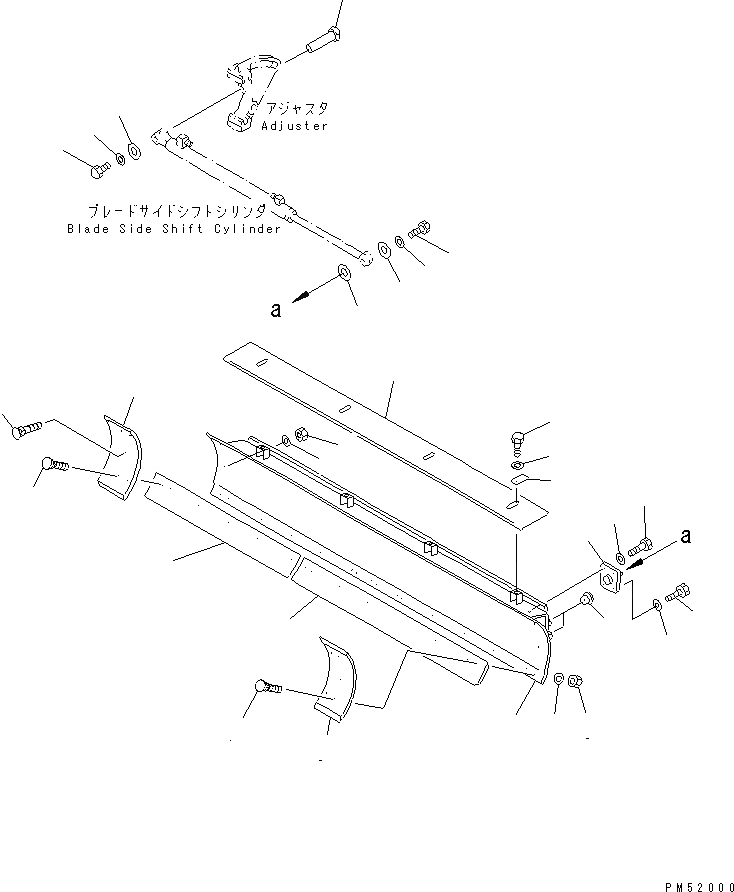 アジャスタ
Adjuster

ブレードサイドシフトシリンダ
Blade Side Shift Cylinder

a

a

PM52000